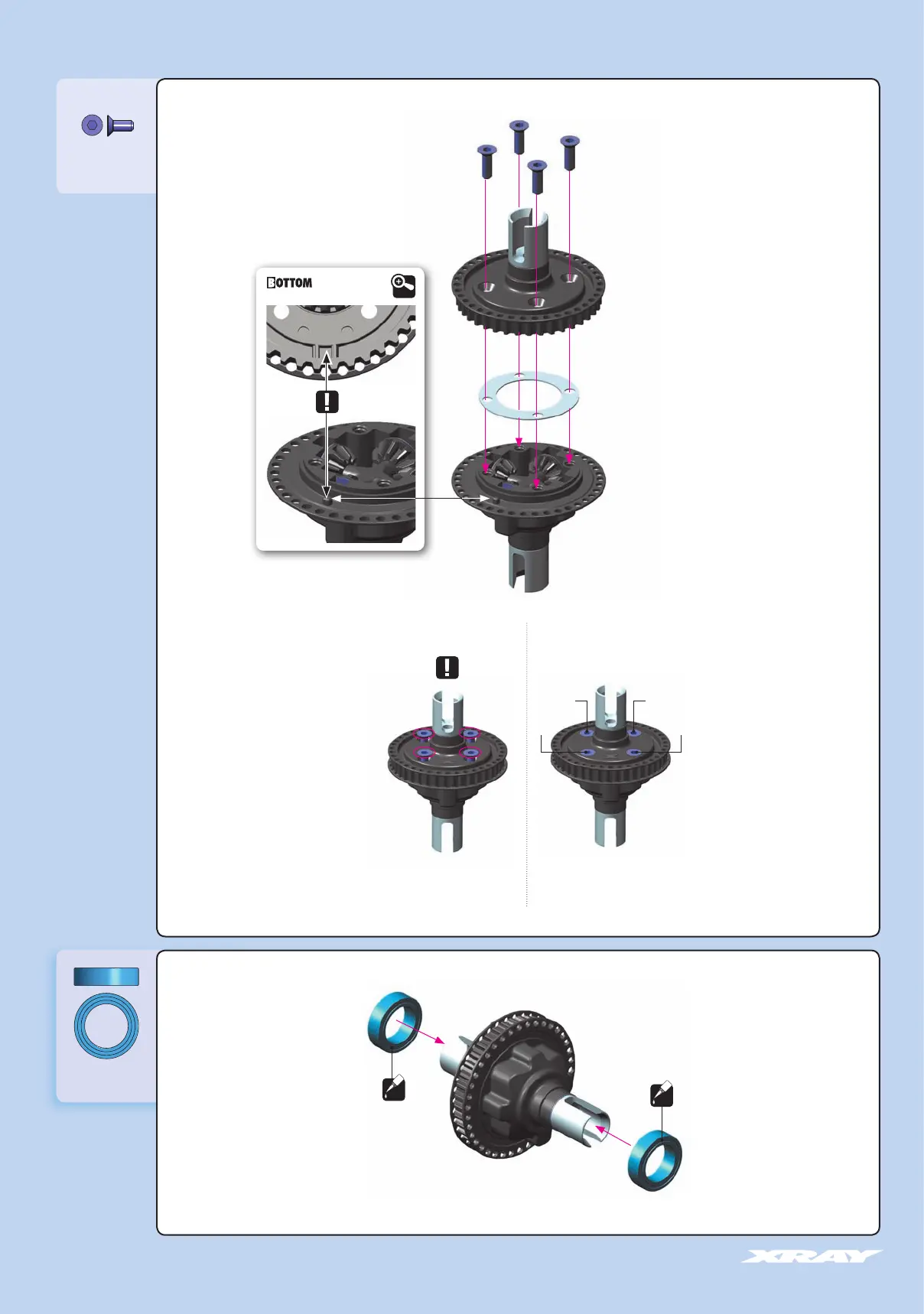 BOTTOM

XRAY