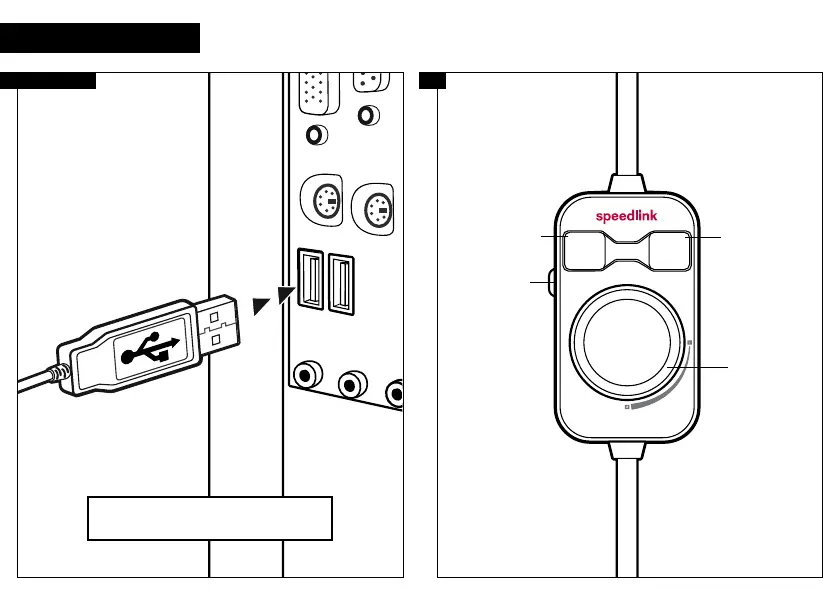 speedlink