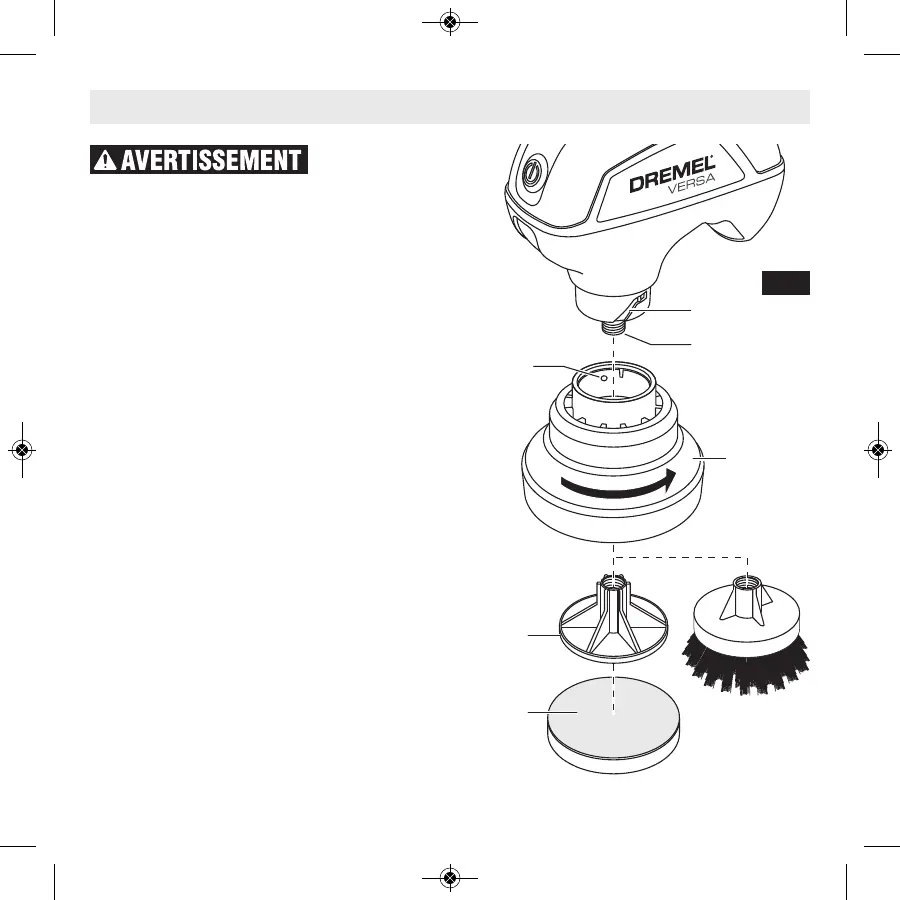 AVERTISSEMENT

DREMEL
VERSA