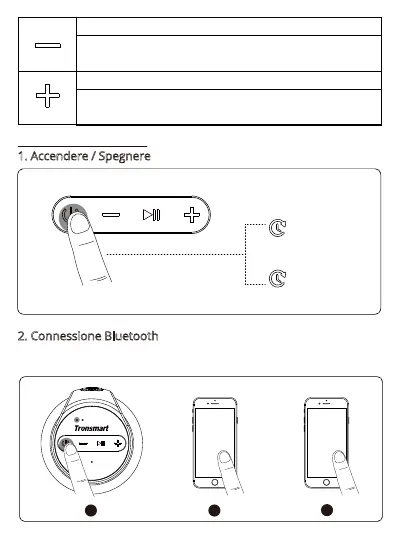 1. Accendere / Spegnere

2. Connessione Bluetooth

Tronsmart