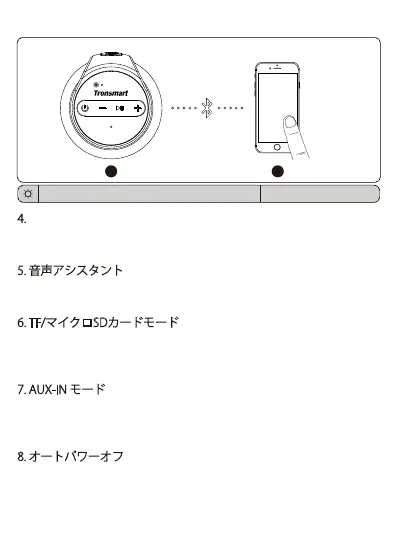 Tronsmart

4.

5. 音声アシスタント

6. TF/マイクロSDカードモード

7. AUX-IN モード

8. オートパワーオフ