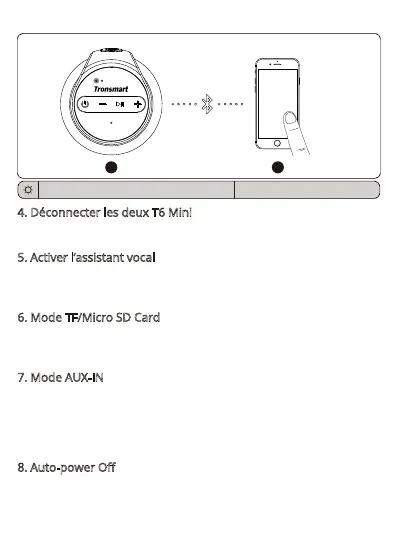 Tronsmart

4. Déconnecter les deux T6 Mini

5. Activer l'assistant vocal

6. Mode TF/Micro SD Card

7. Mode AUX-IN

8. Auto-power Off