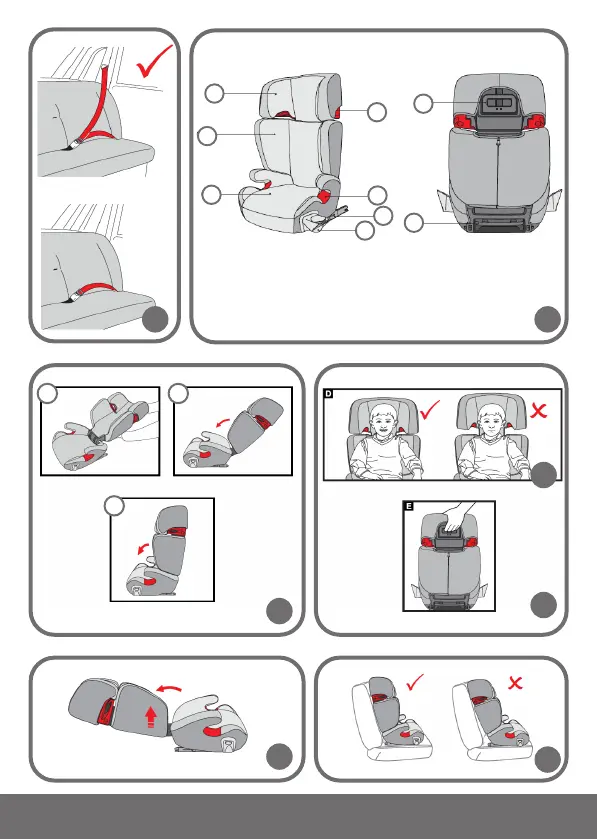 D

E