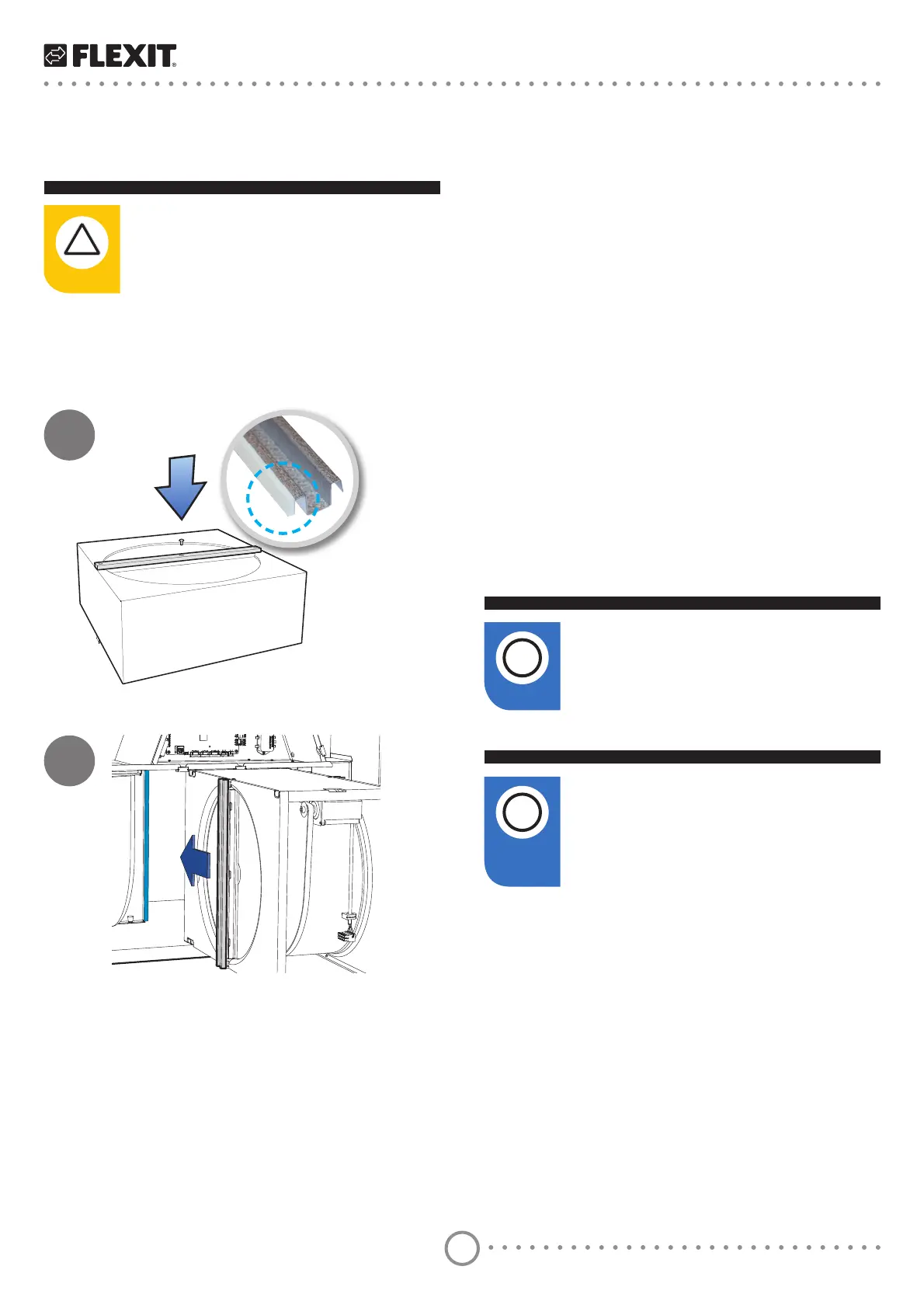 FLEXIT®