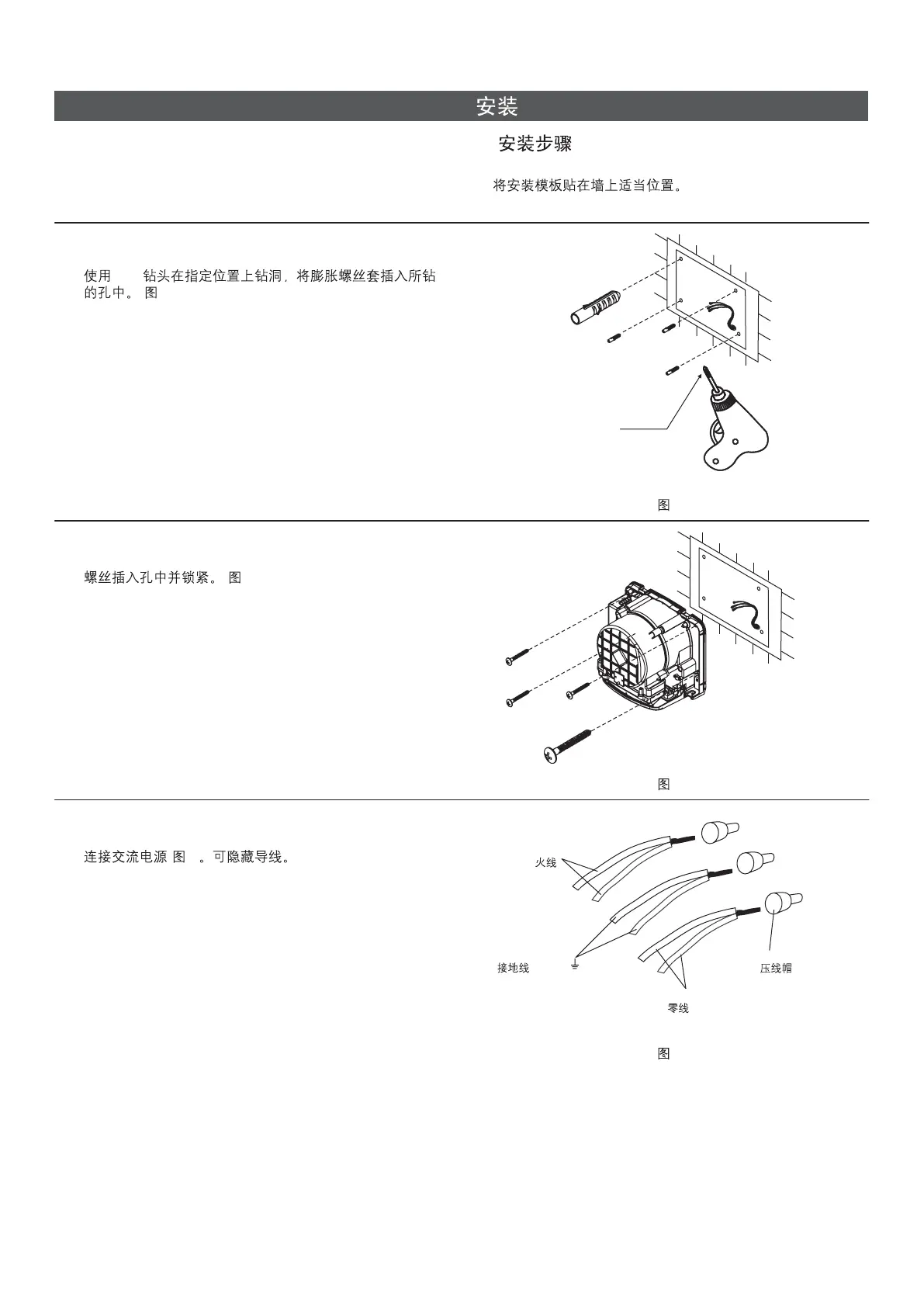 安装

安装步骤

将安装模板贴在墙上适当位置。

使用 钻头在指定位置上钻洞，将膨胀螺丝套插入所钻的孔中。 图

图

螺丝插入孔中并锁紧。 图

图

连接交流电源 图 。可隐藏导线。

火线

接地线

压线帽

零线

图