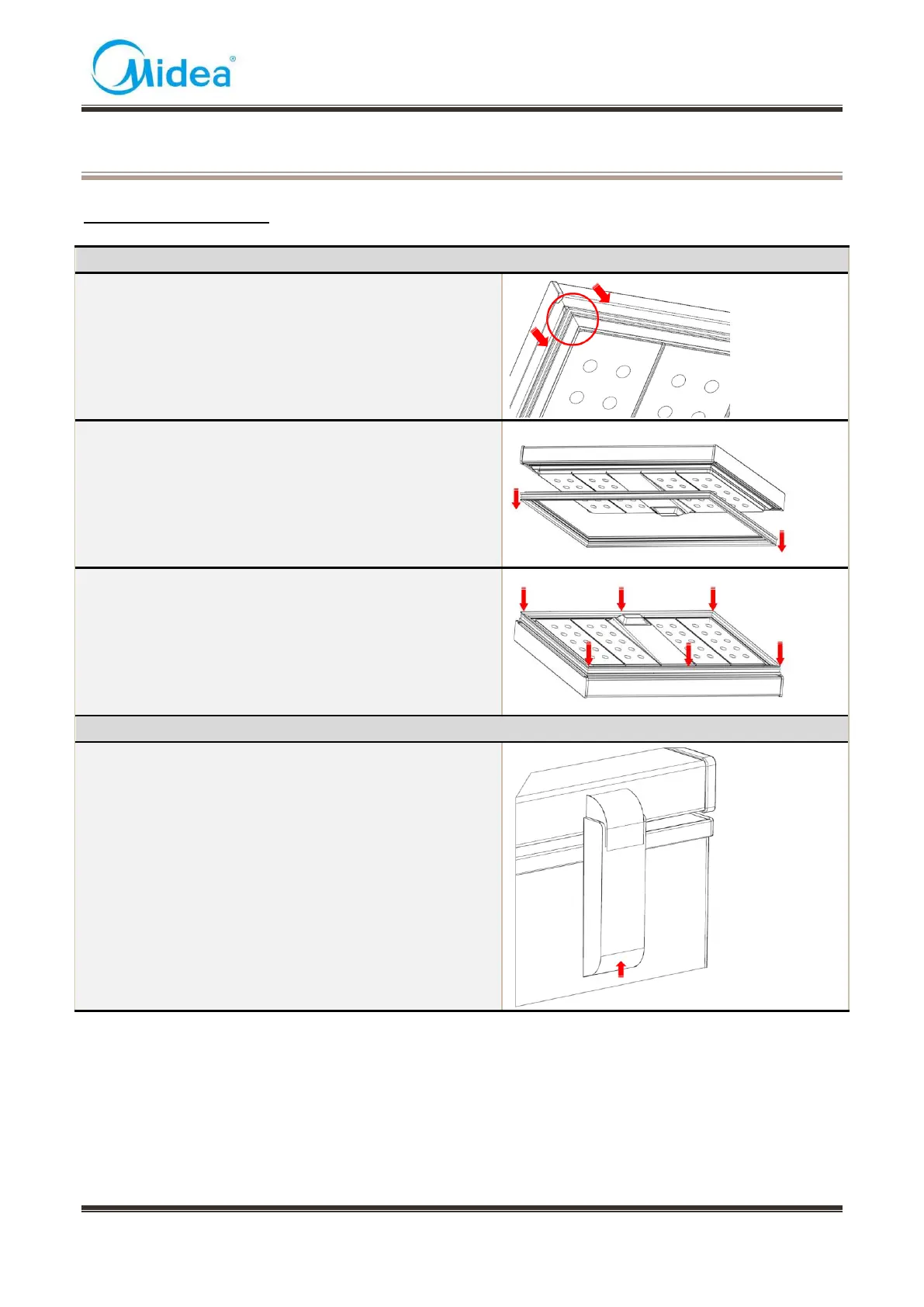 Midea®