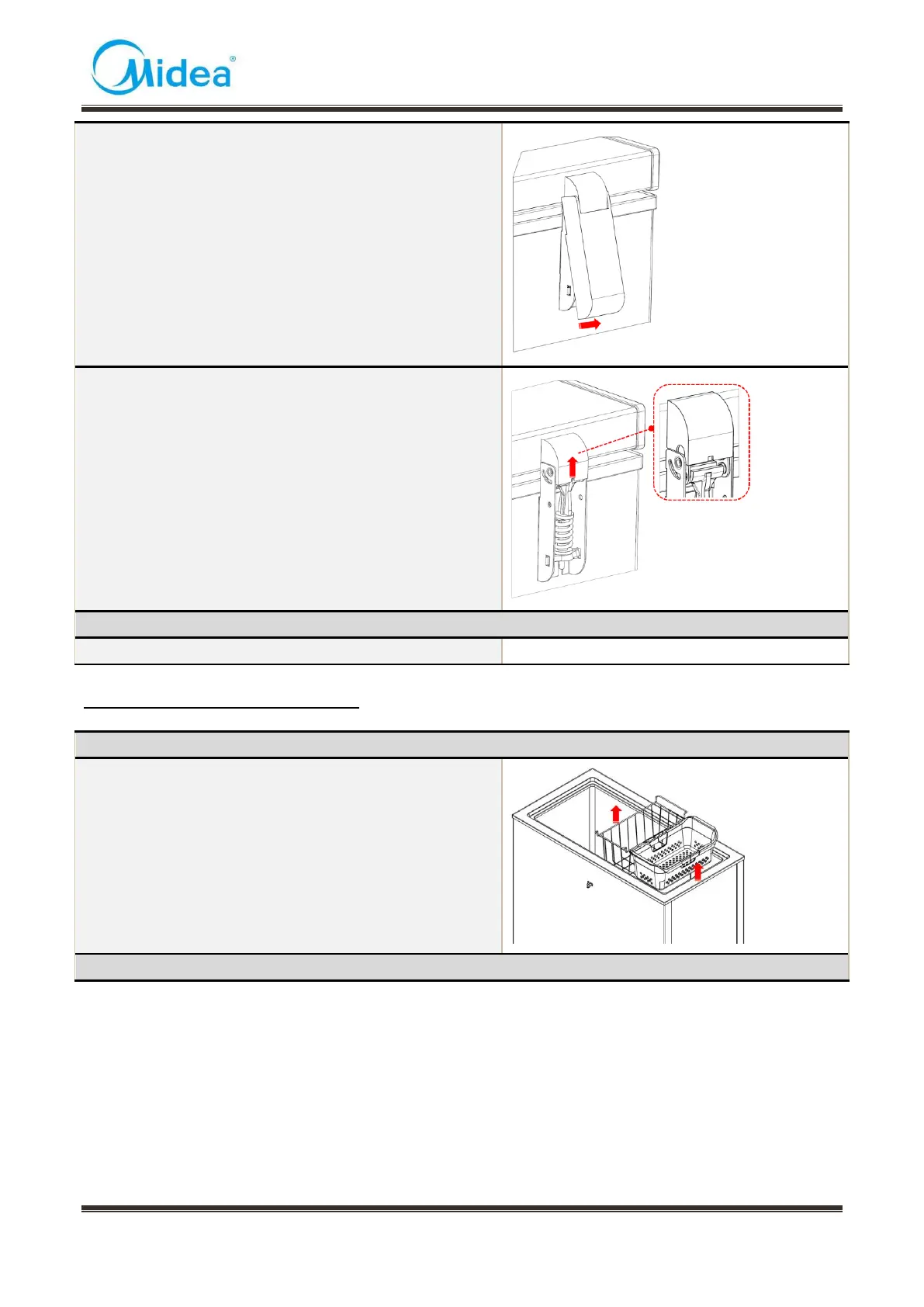 Midea®