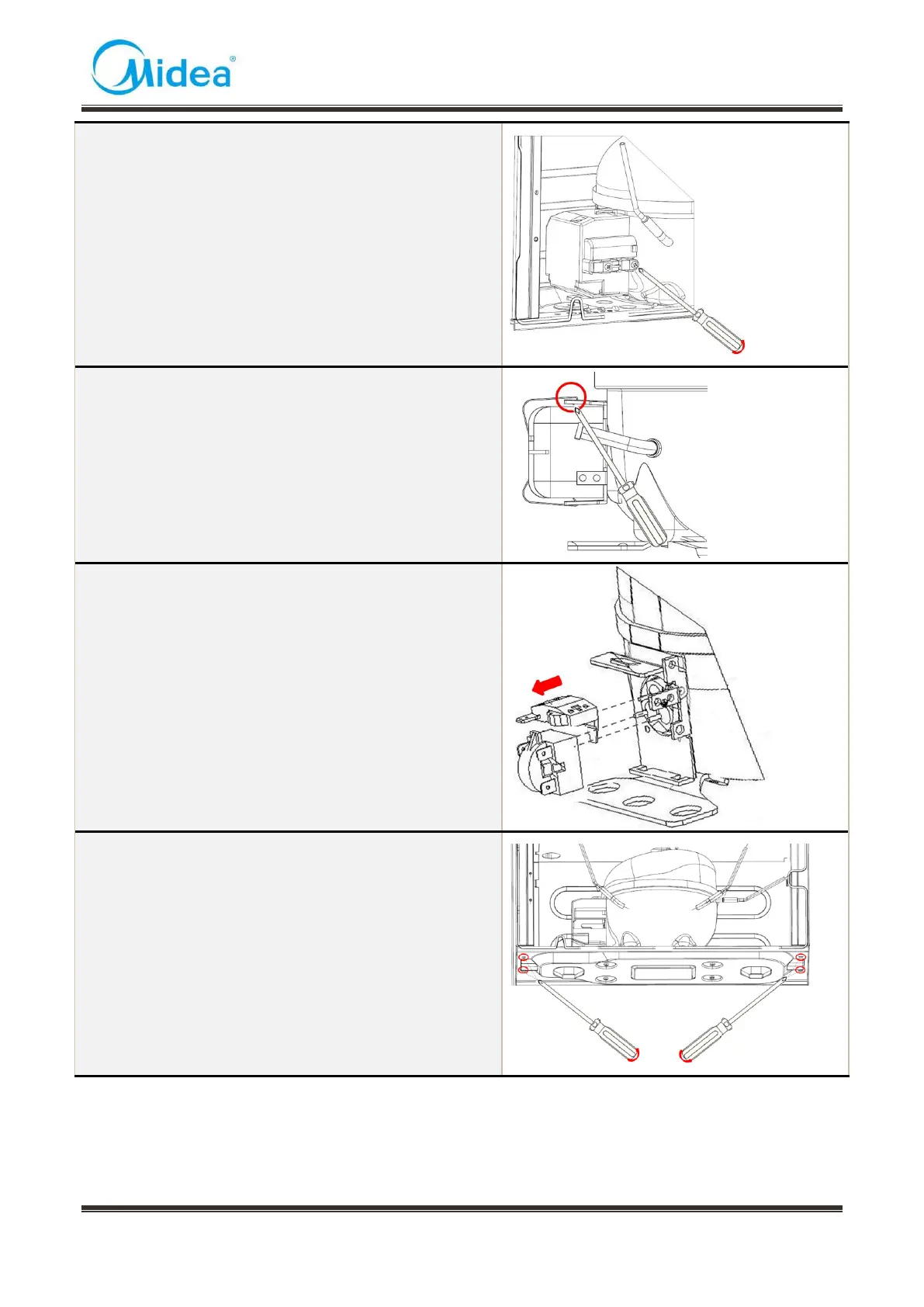 Midea®