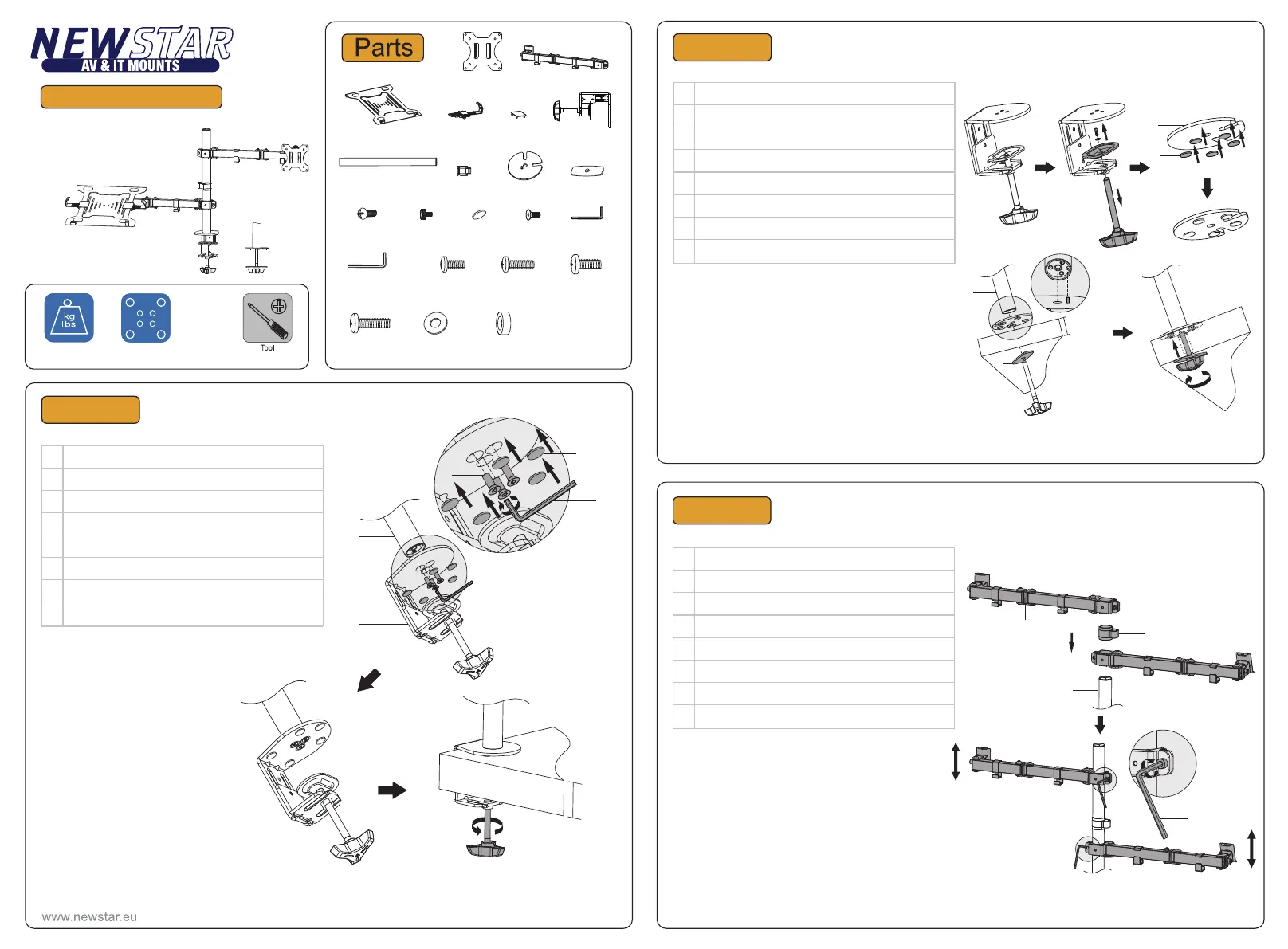 NEWSTAR
AV & IT MOUNTS

kg
lbs

Tool

Parts

www.newstar.eu