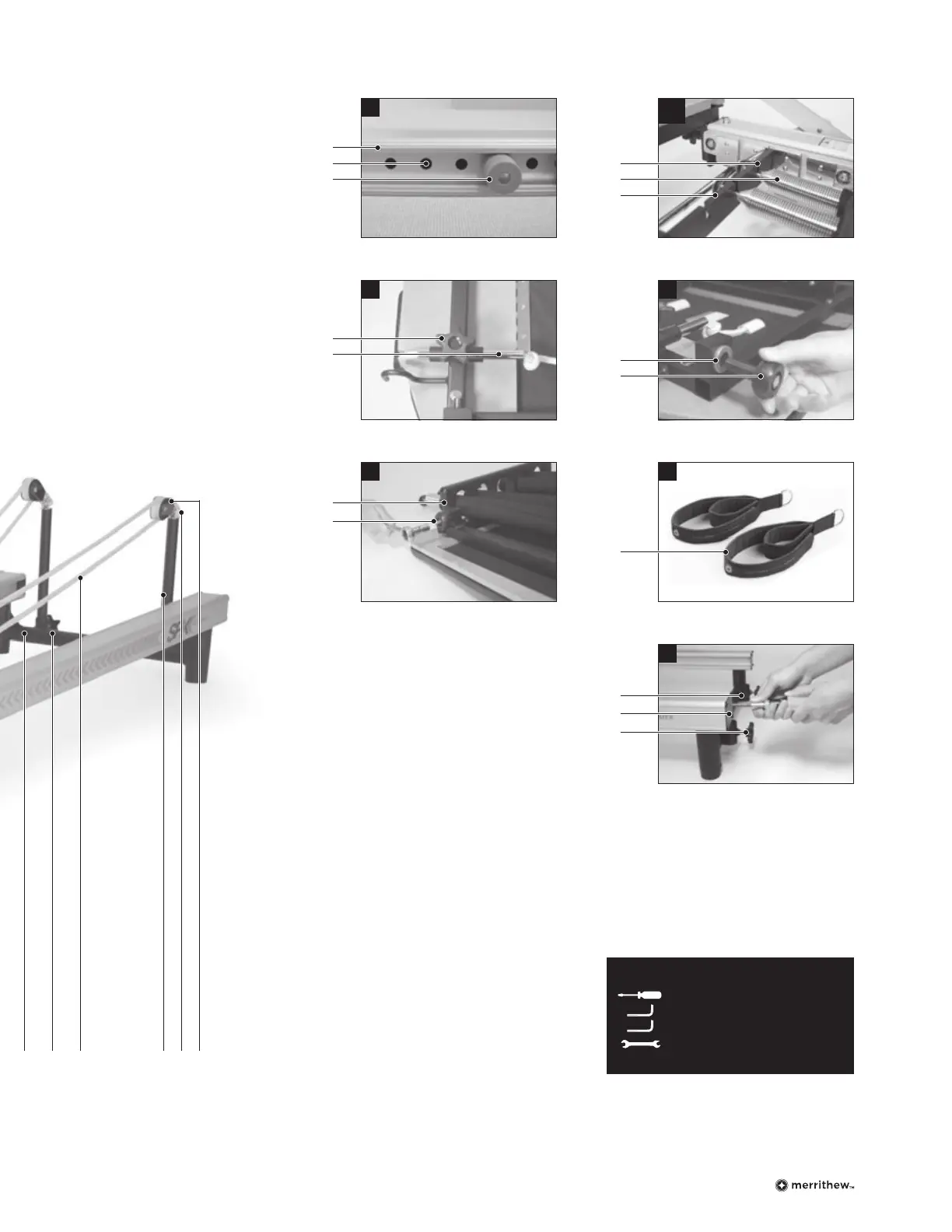 merrithew™