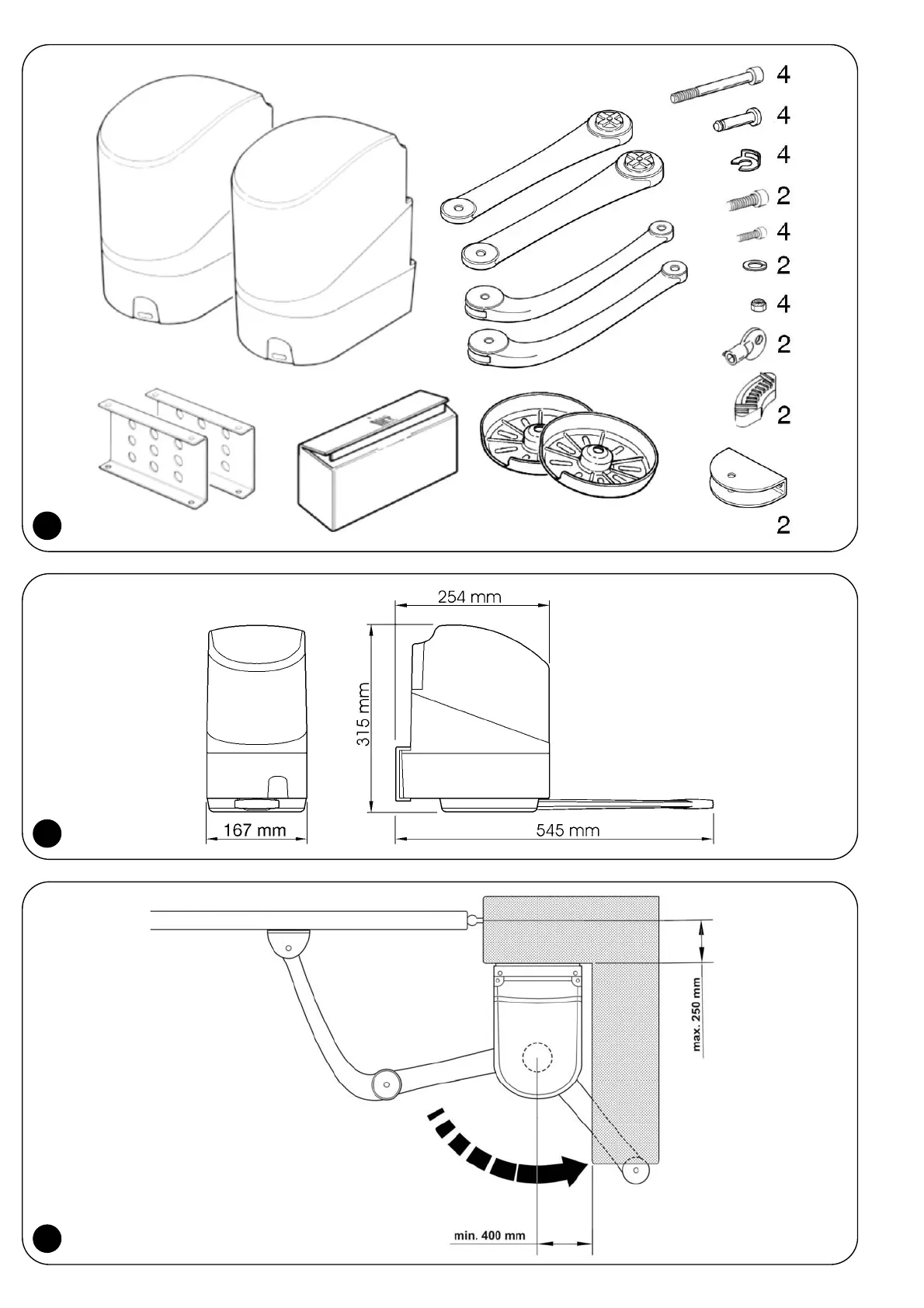 4
4
4
2
4
2
4
2
2
2

254 mm
315 mm
167 mm
545 mm

max. 250 mm
min. 400 mm