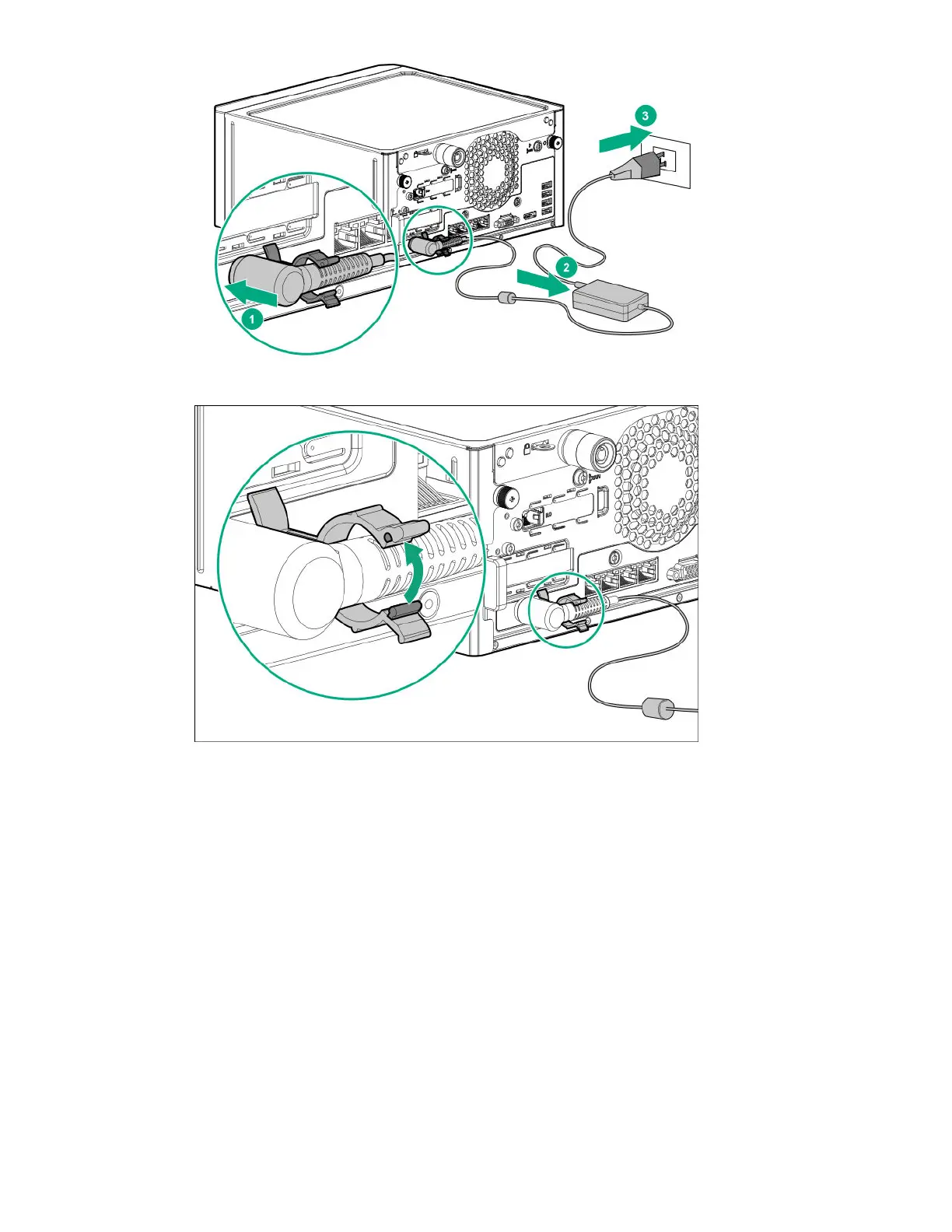 3

2

1