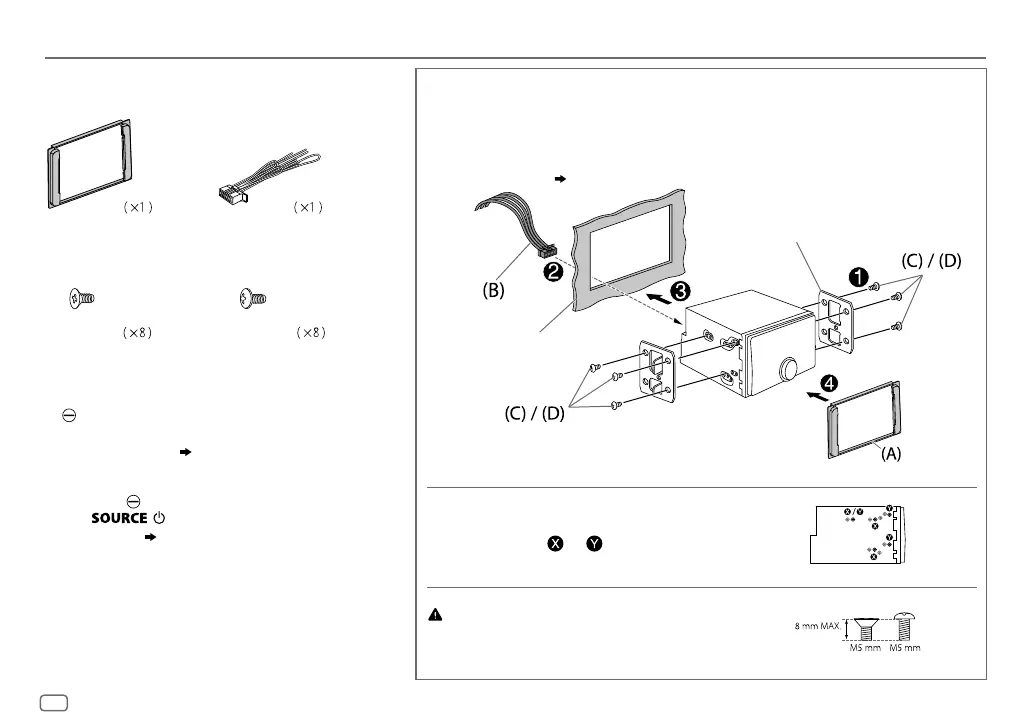 (×1)

(×1)

(×8)

(×8)

SOURCE

(B)

(C) / (D)

(C) / (D)

(A)

8 mm MAX

M5 mm

M5 mm