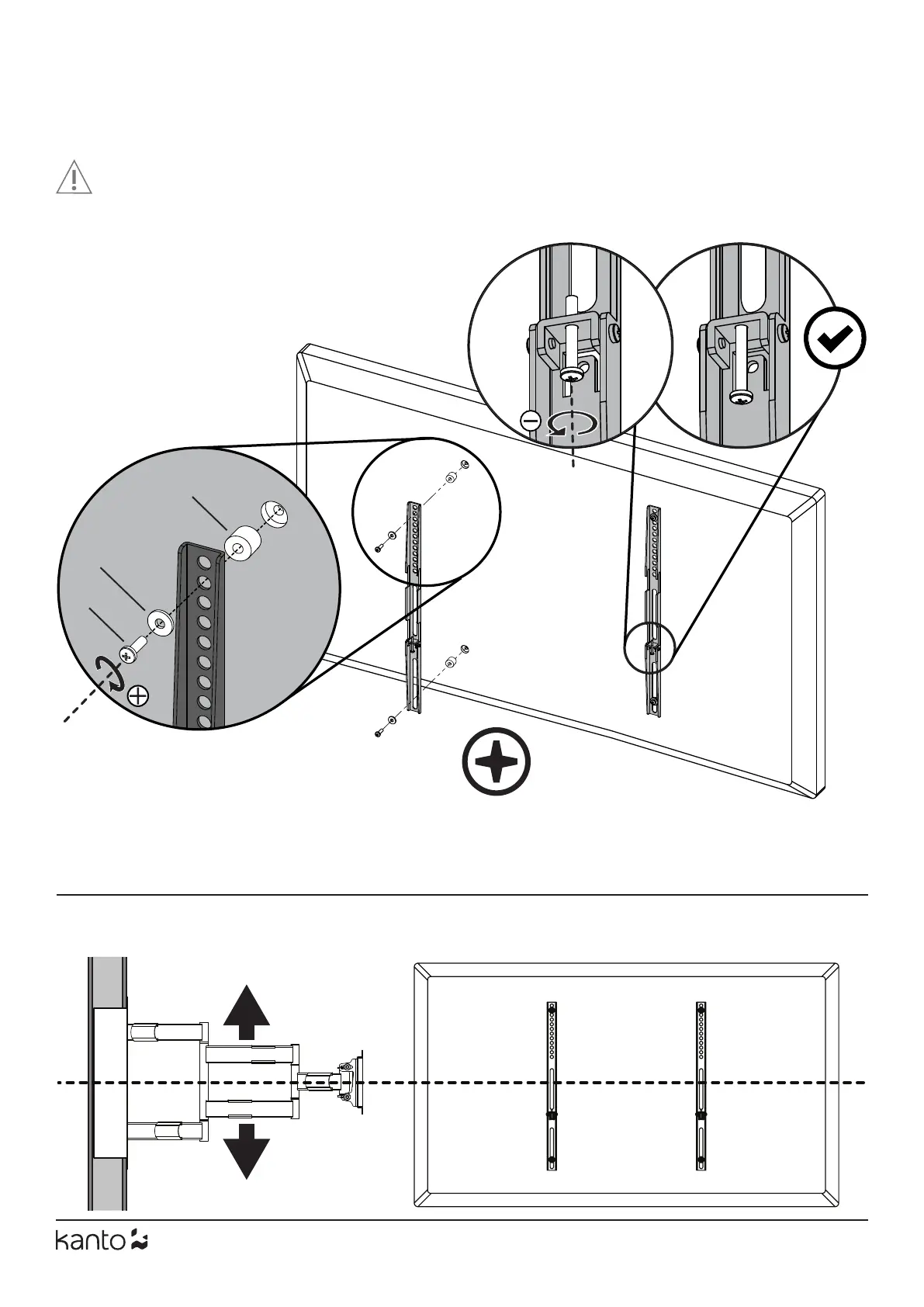 kanto