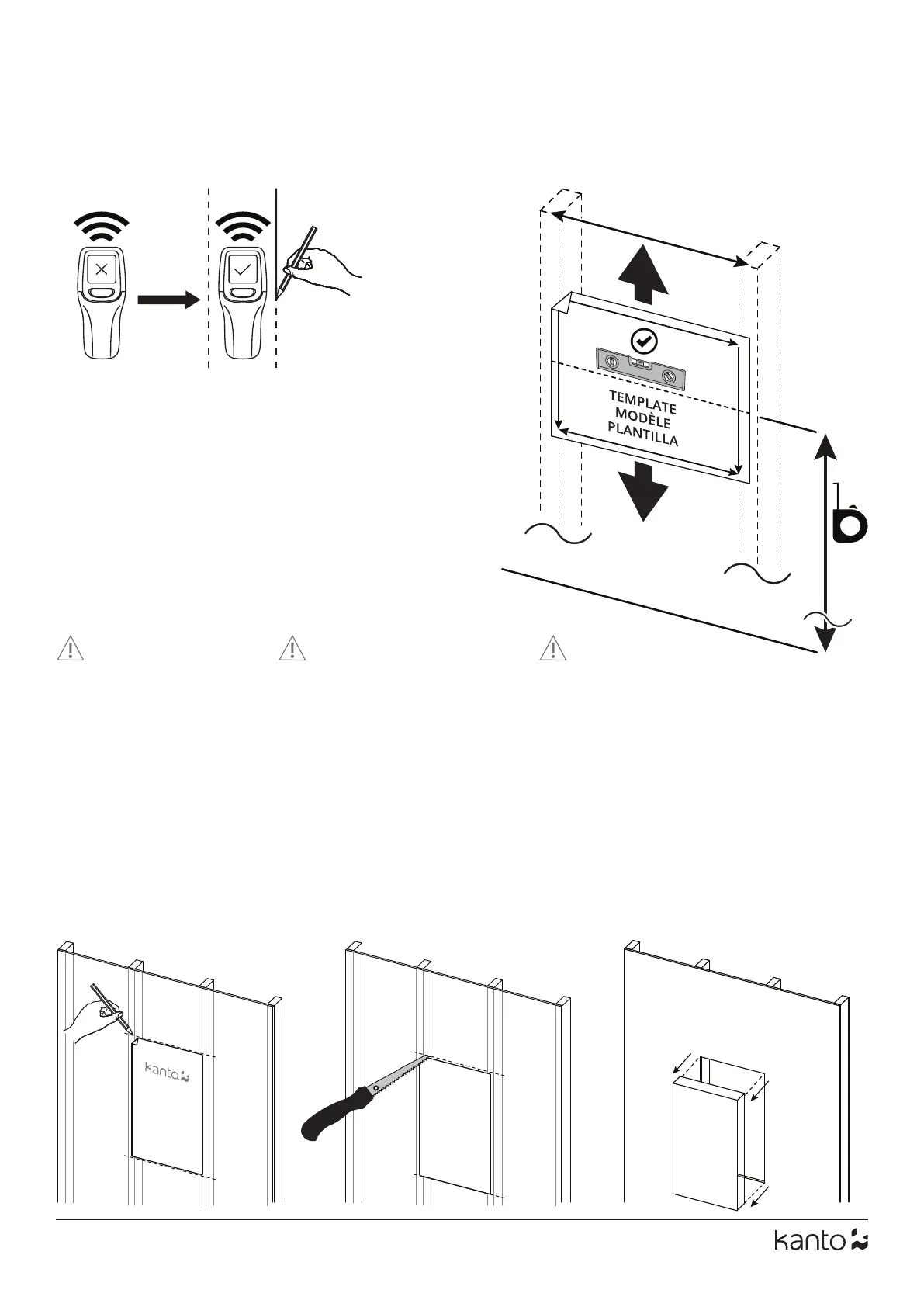 TEMPLATE
MODÈLE
PLANTILLA

kanto

kanto