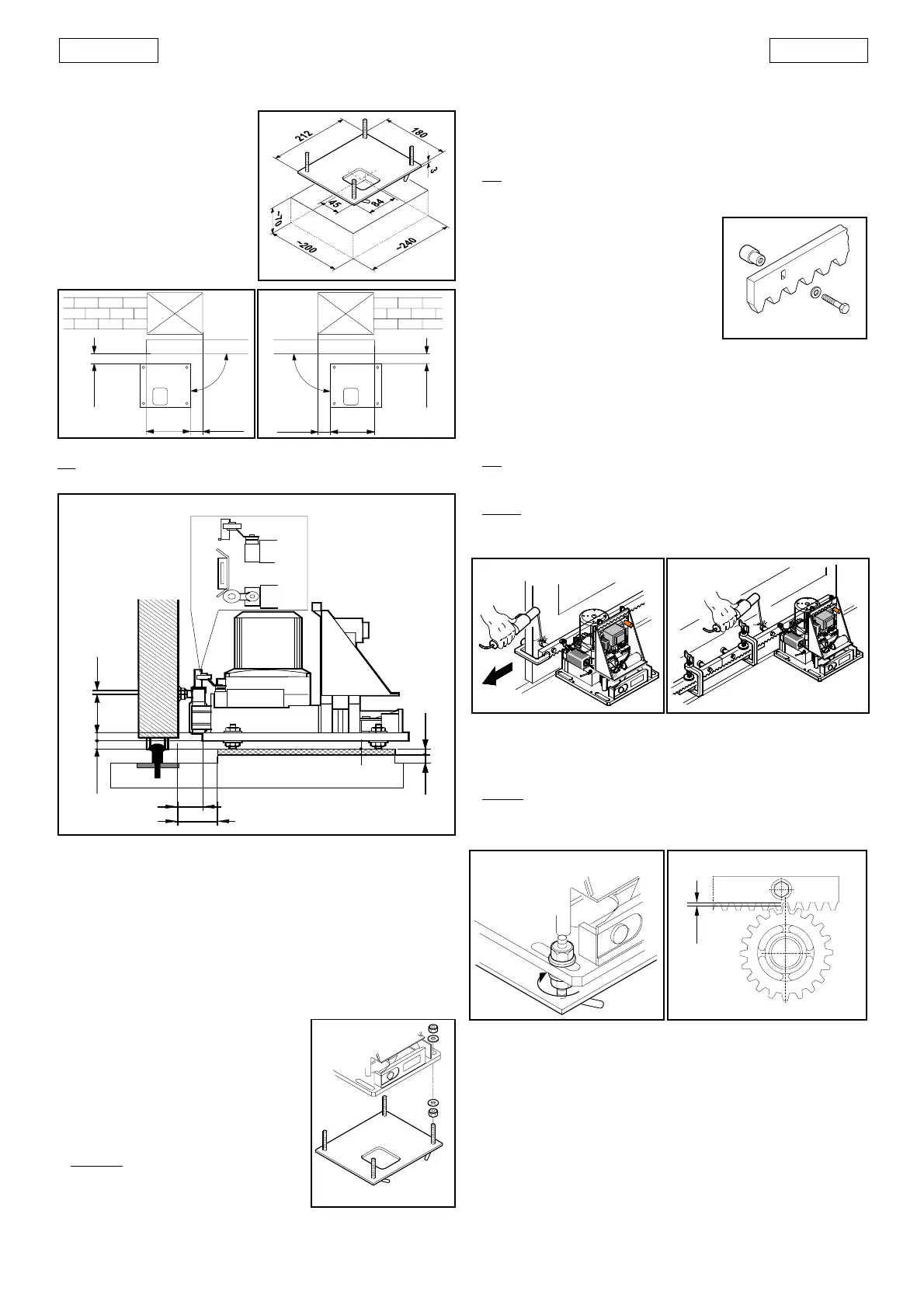 212

180

3

45

84

~70

~200

~240