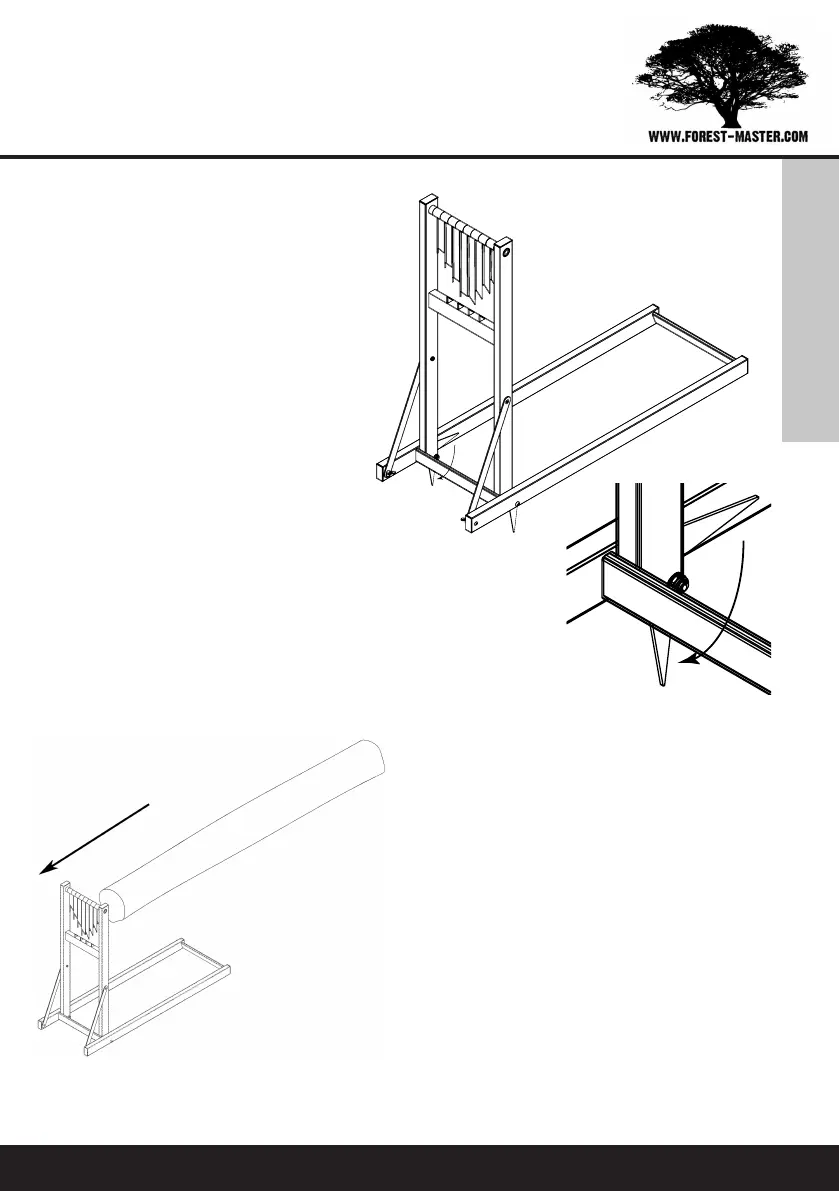 WWW.FOREST-MASTER.COM