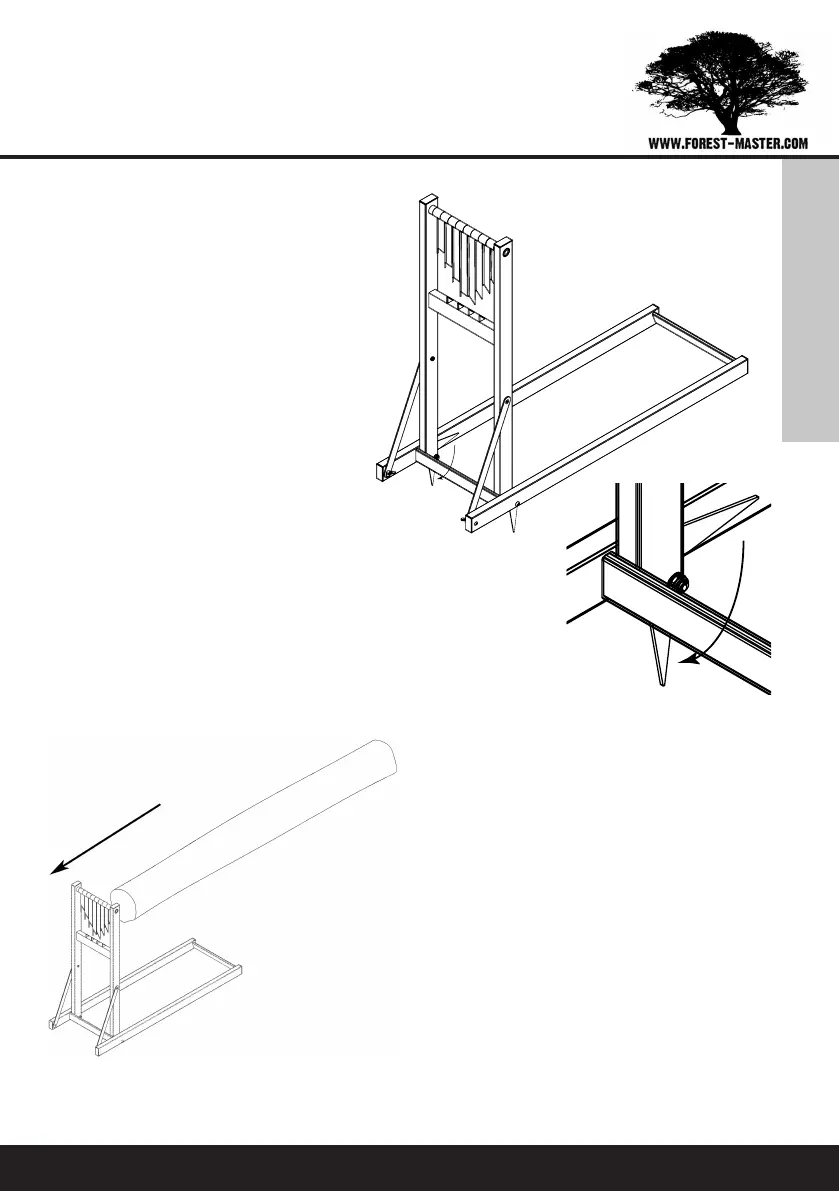 WWW.FOREST-MASTER.COM