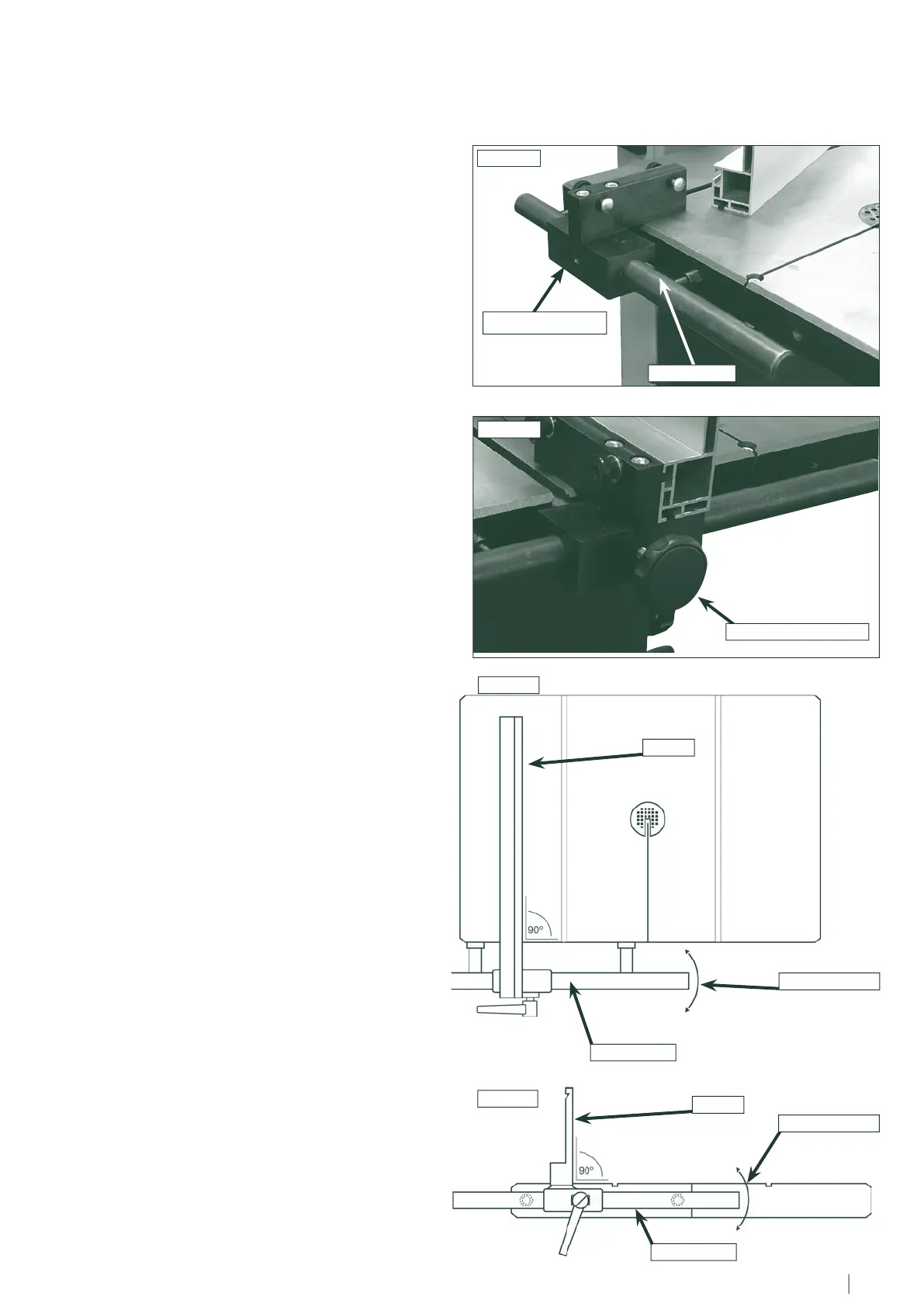 90°

90°