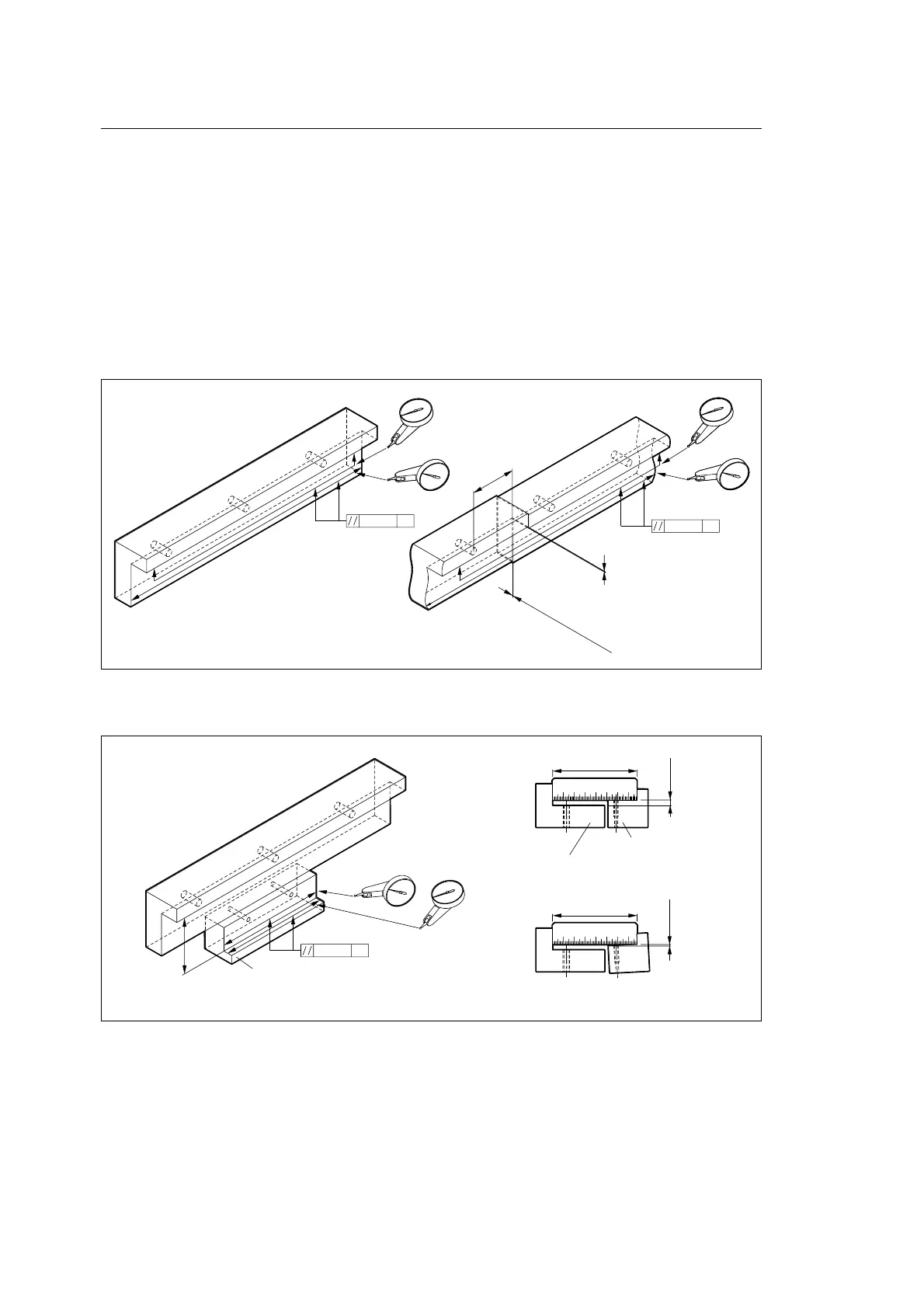 //

//

//