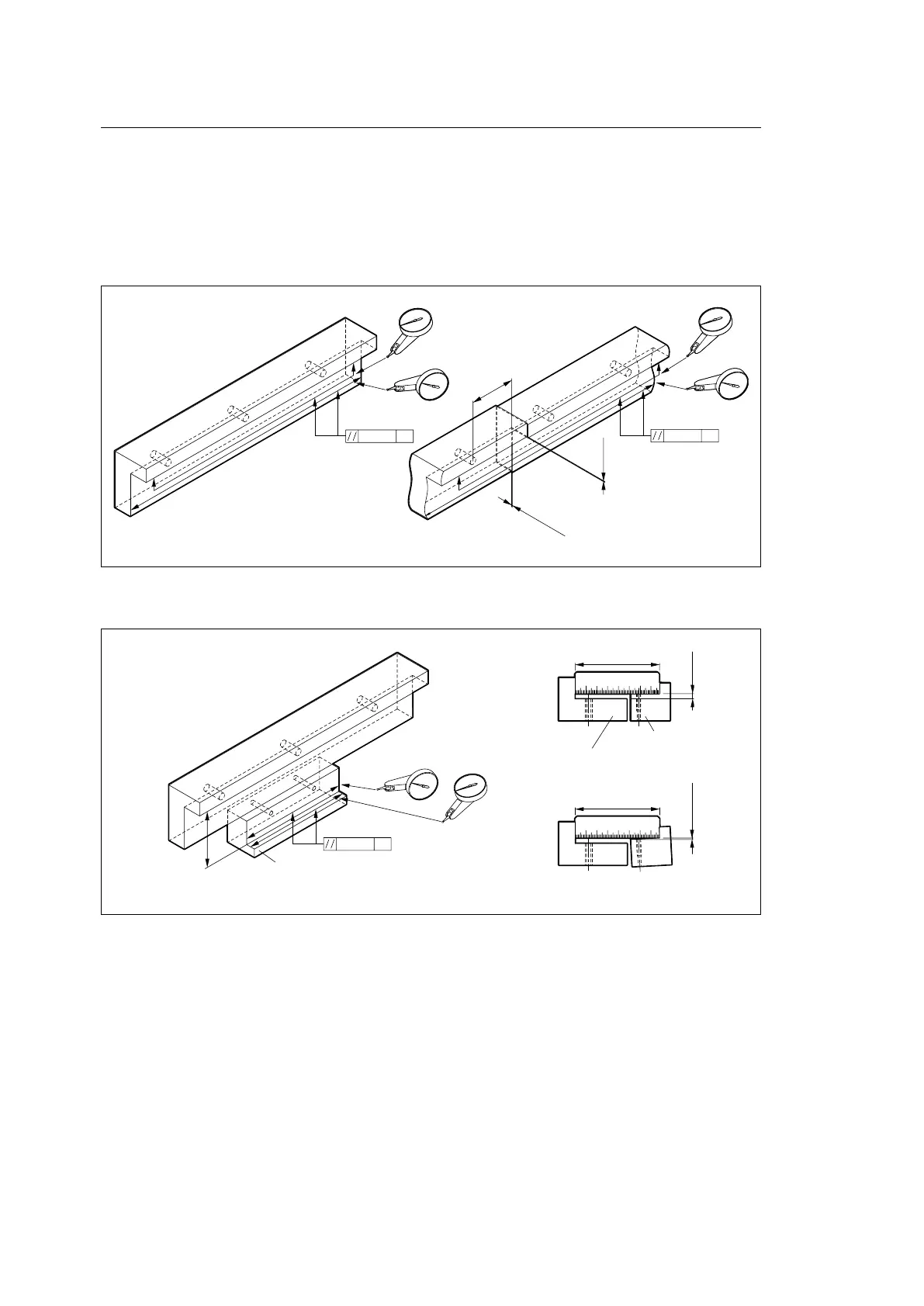 //

//

//