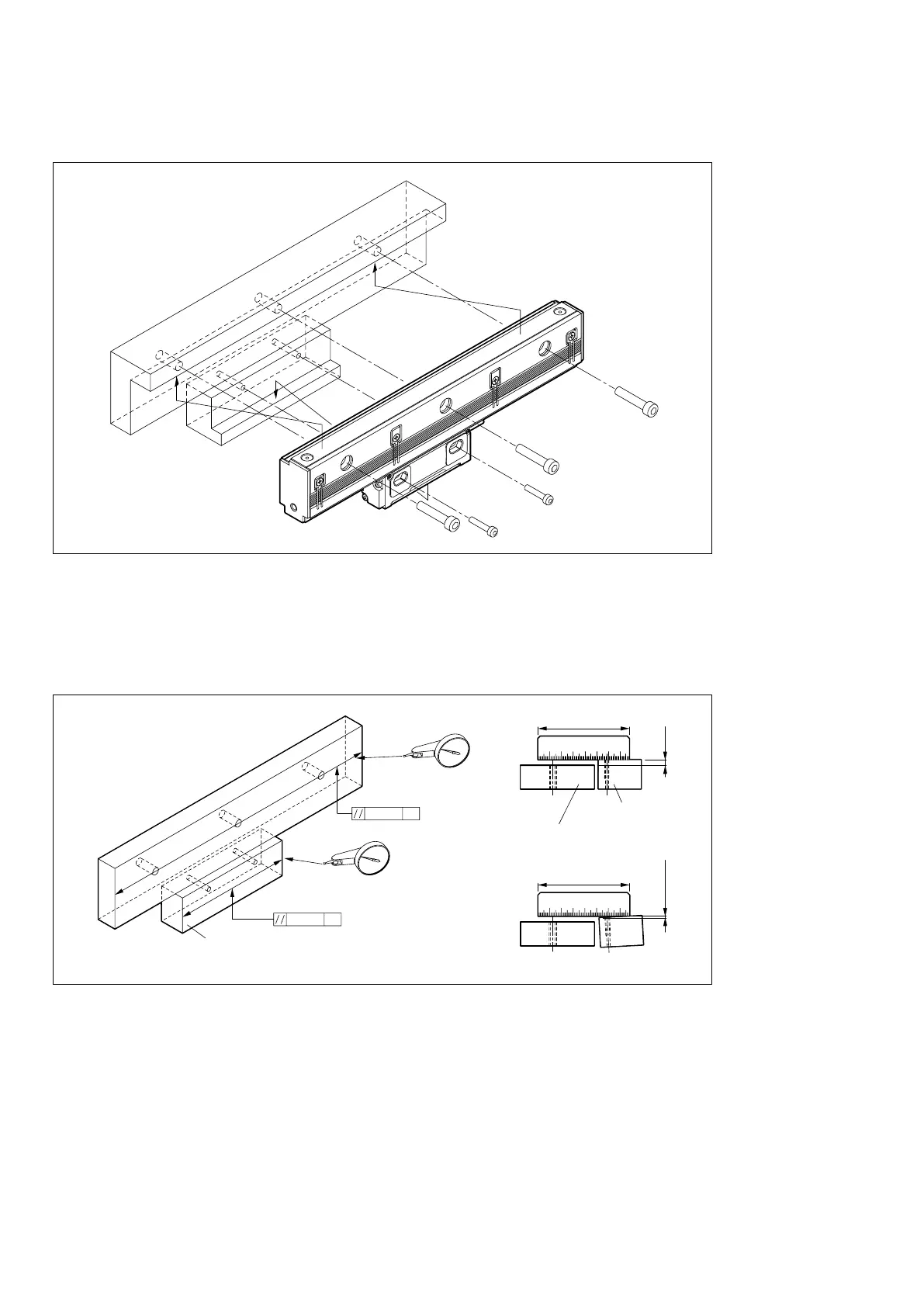 //

//