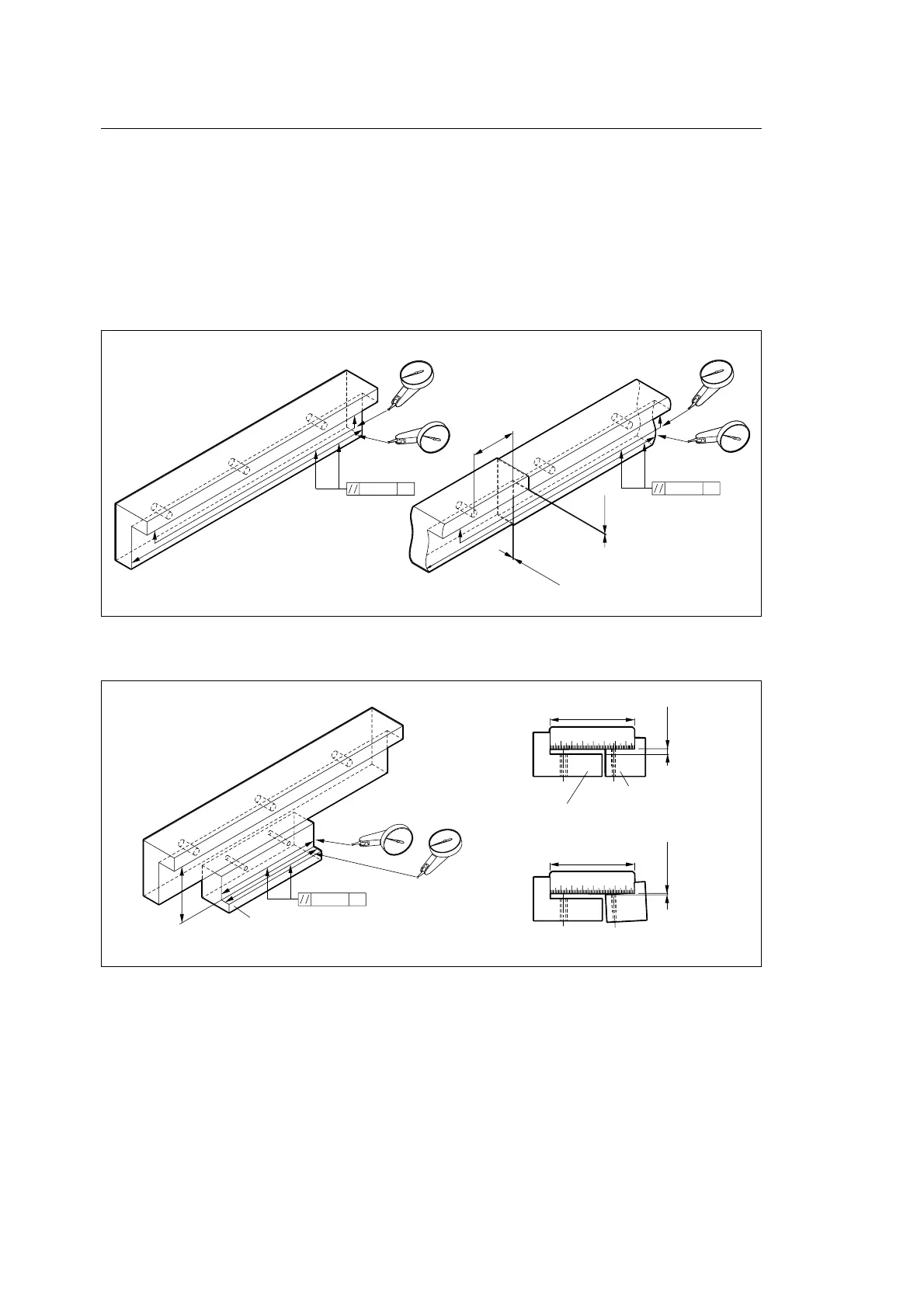 //

//

//