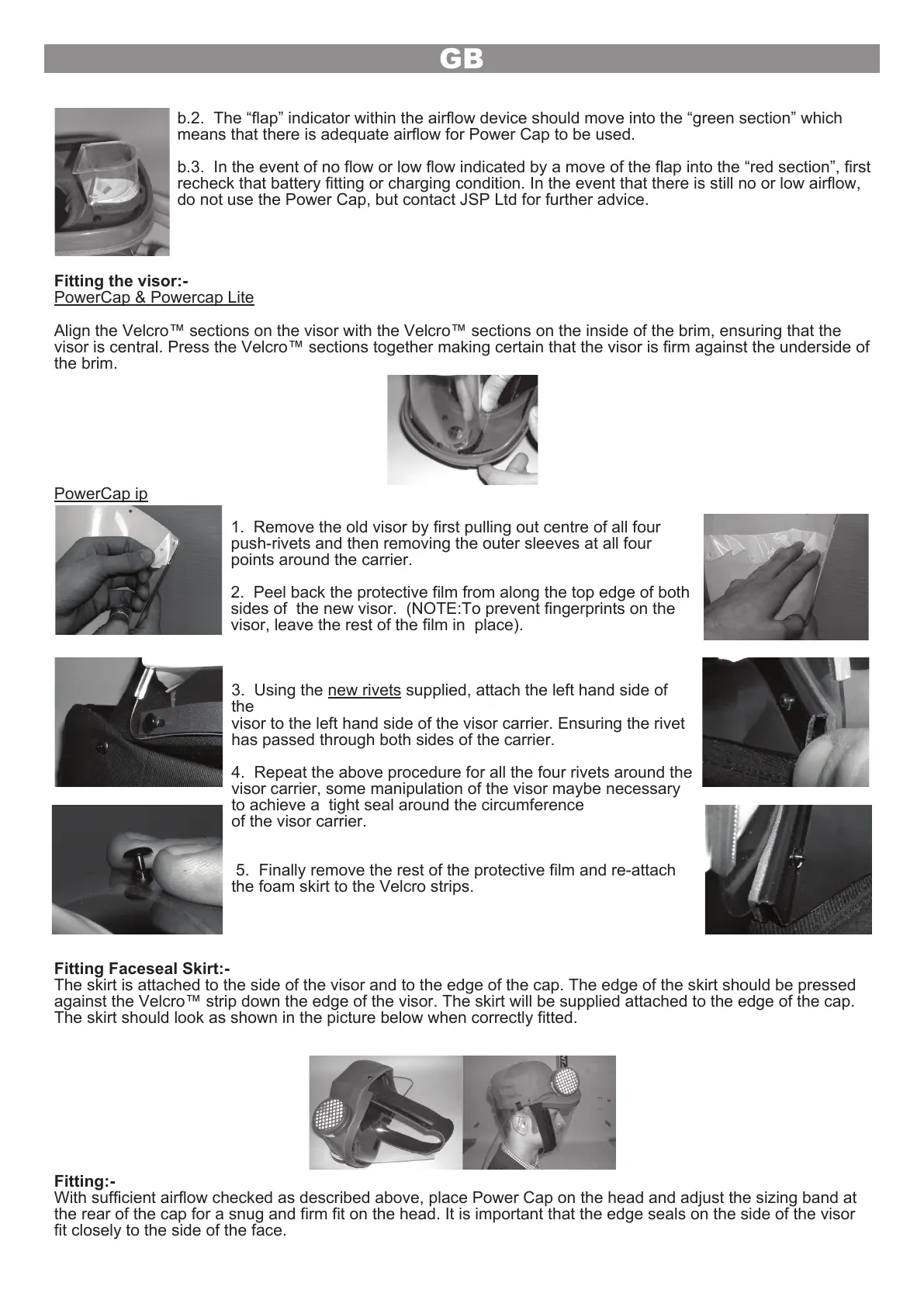 GB

b.2. The “flap” indicator within the airflow device should move into the “green section” which means that there is adequate airflow for Power Cap to be used.

b.3. In the event of no flow or low flow indicated by a move of the flap into the “red section”, first recheck that battery fitting or charging condition. In the event that there is still no or low airflow, do not use the Power Cap, but contact JSP Ltd for further advice.

Fitting the visor:-
PowerCap & Powercap Lite

Align the Velcro™ sections on the visor with the Velcro™ sections on the inside of the brim, ensuring that the visor is central. Press the Velcro™ sections together making certain that the visor is firm against the underside of the brim.

PowerCap ip

1. Remove the old visor by first pulling out centre of all four push-rivets and then removing the outer sleeves at all four points around the carrier.

2. Peel back the protective film from along the top edge of both sides of the new visor. (NOTE:To prevent fingerprints on the visor, leave the rest of the film in place).

3. Using the new rivets supplied, attach the left hand side of the
visor to the left hand side of the visor carrier. Ensuring the rivet has passed through both sides of the carrier.

4. Repeat the above procedure for all the four rivets around the visor carrier, some manipulation of the visor maybe necessary to achieve a tight seal around the circumference
of the visor carrier.

5. Finally remove the rest of the protective film and re-attach the foam skirt to the Velcro strips.

Fitting Faceseal Skirt:-
The skirt is attached to the side of the visor and to the edge of the cap. The edge of the skirt should be pressed against the Velcro™ strip down the edge of the visor. The skirt will be supplied attached to the edge of the cap. The skirt should look as shown in the picture below when correctly fitted.

Fitting:-
With sufficient airflow checked as described above, place Power Cap on the head and adjust the sizing band at the rear of the cap for a snug and firm fit on the head. It is important that the edge seals on the side of the visor fit closely to the side of the face.