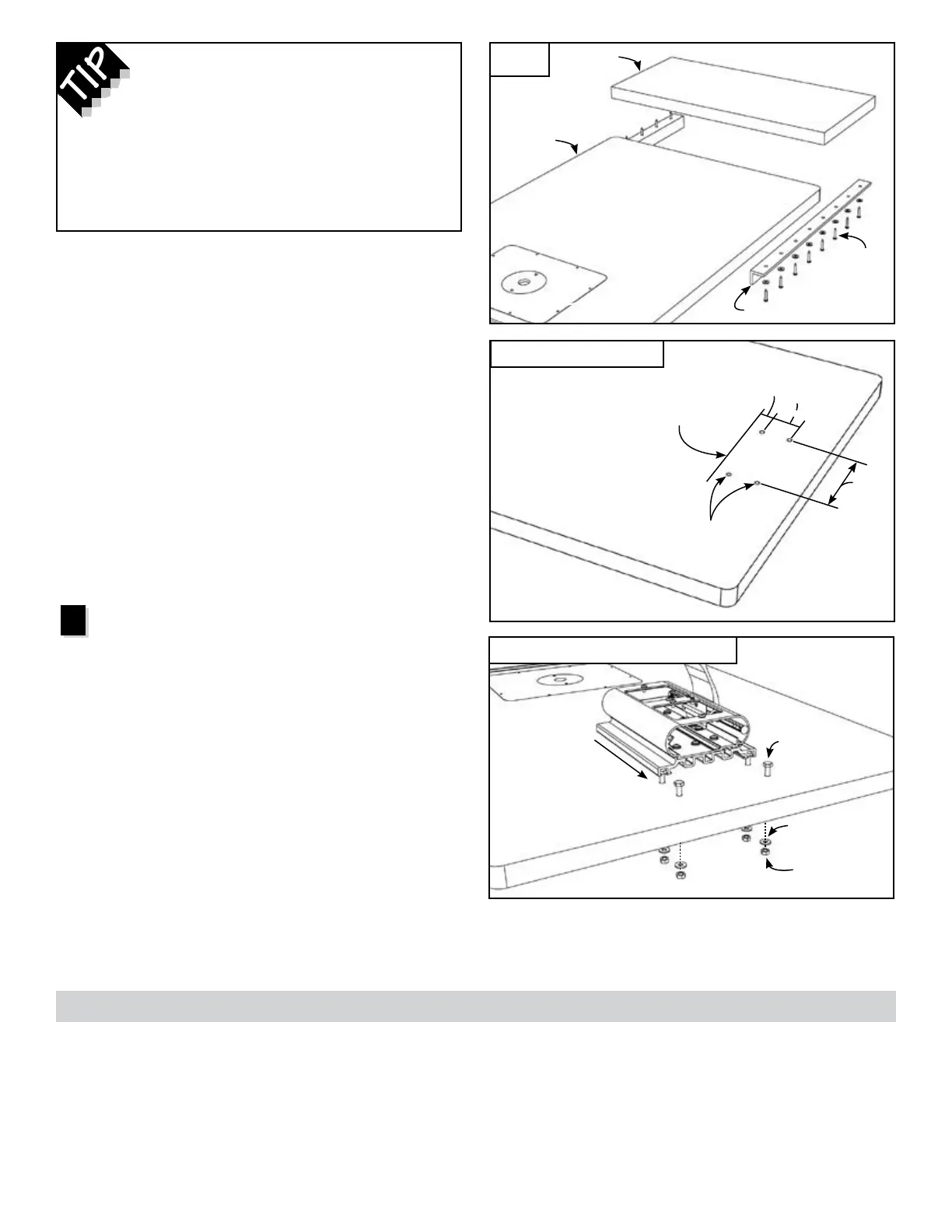 TIP