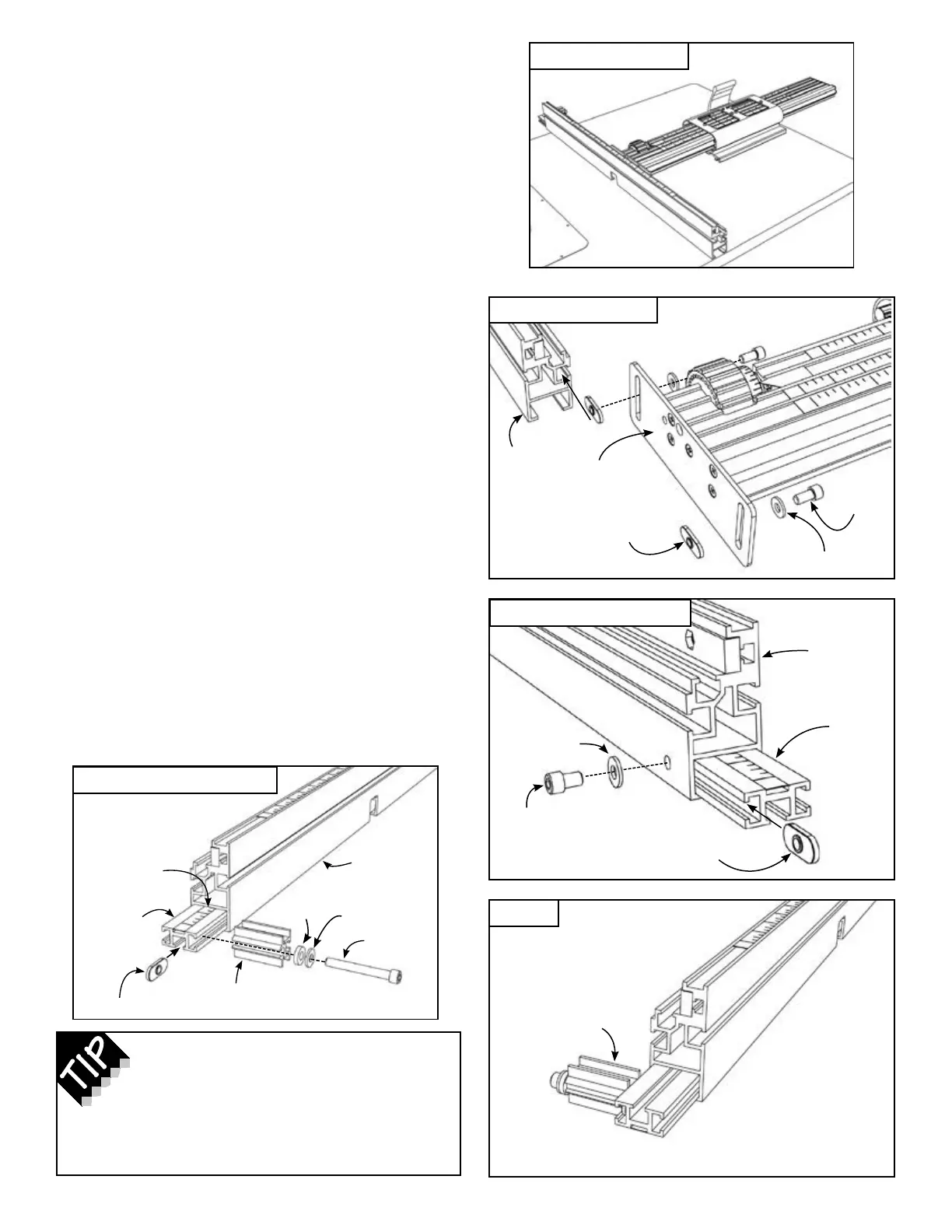 TIP