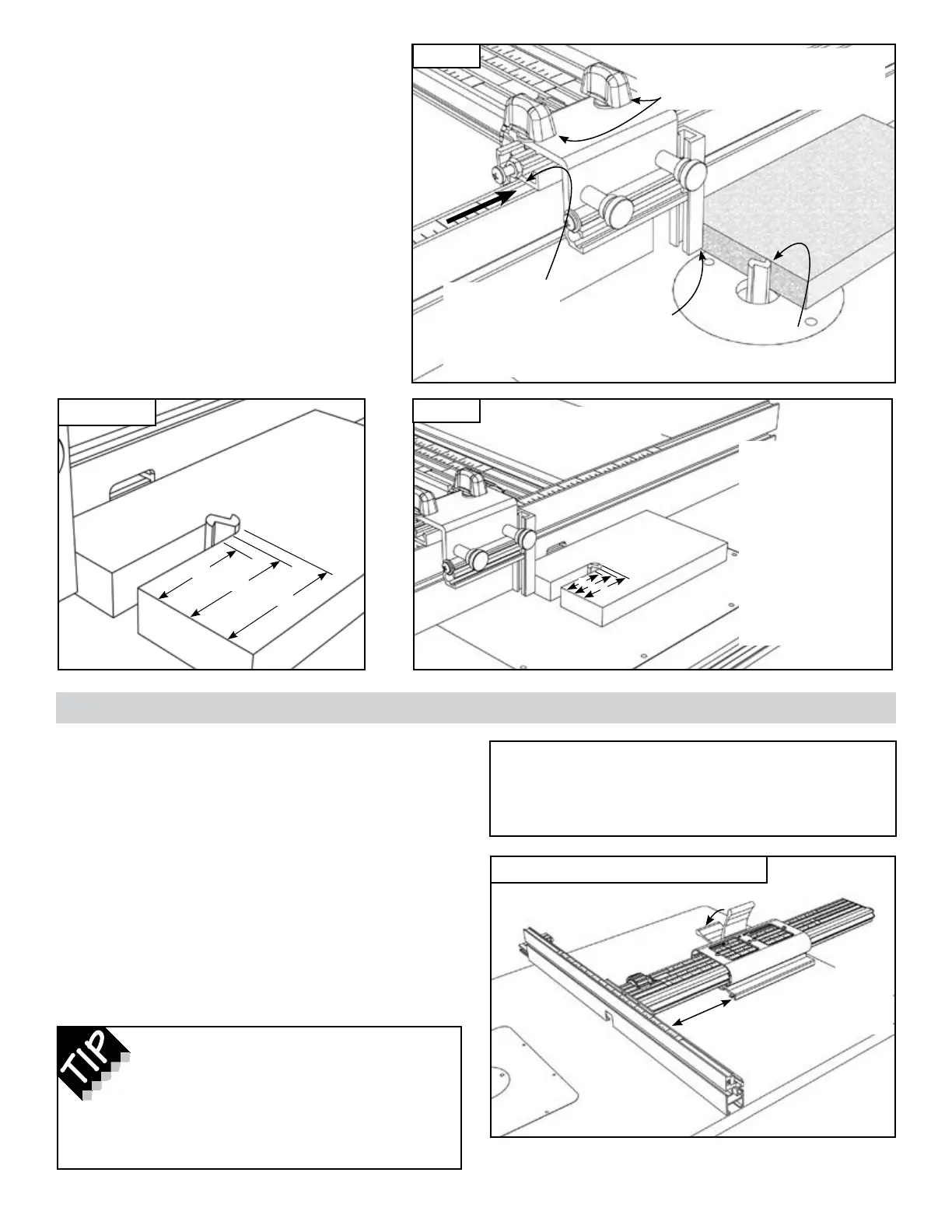 TIP