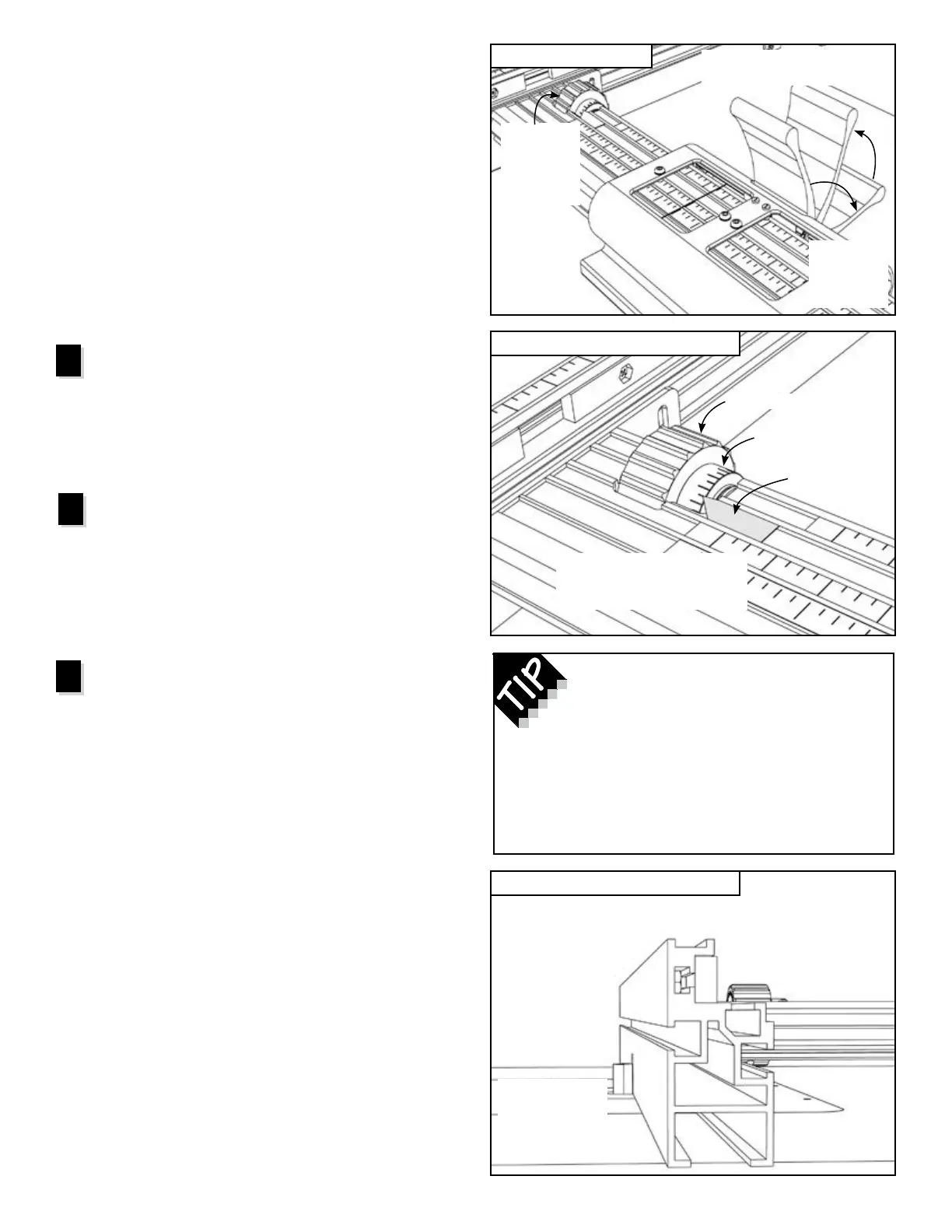 TIP