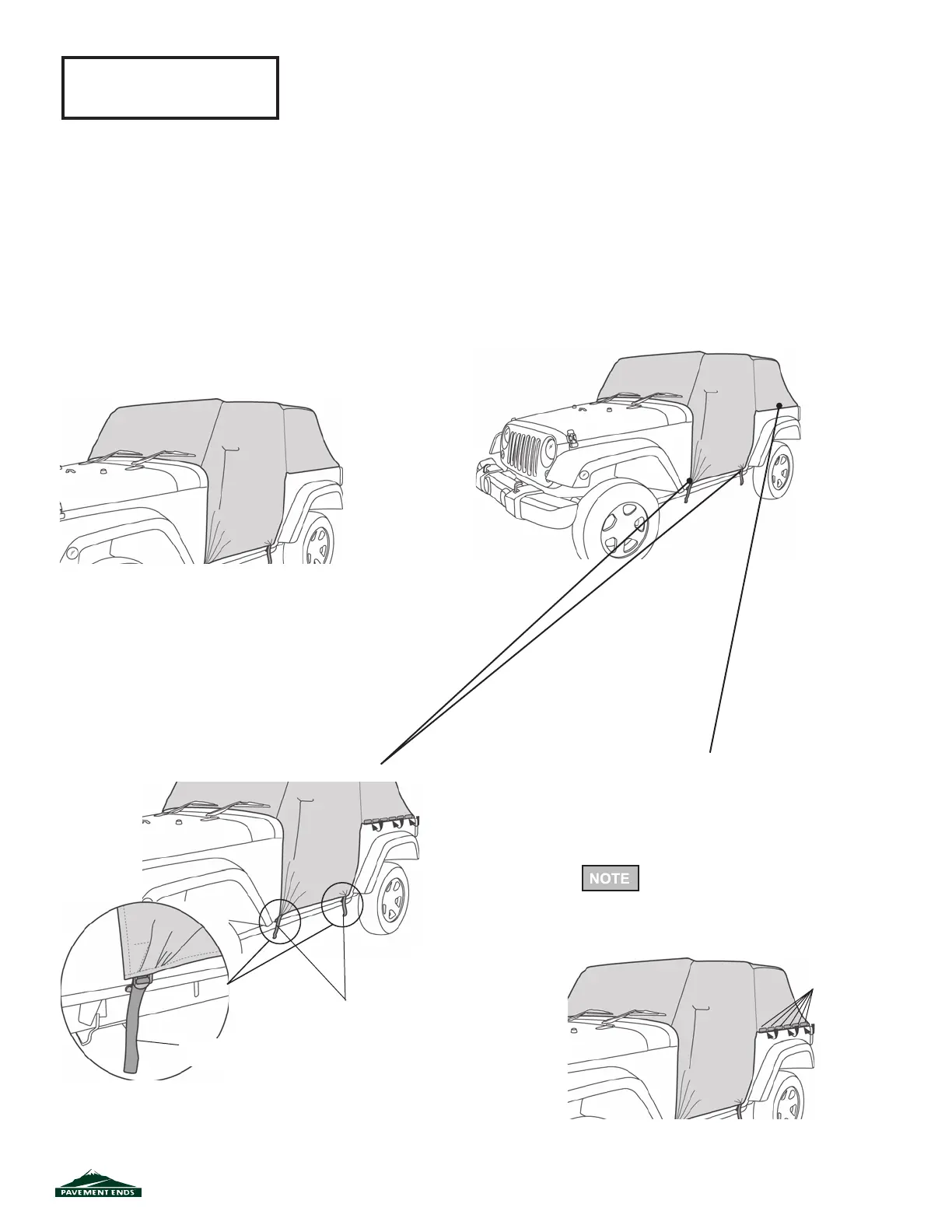 NOTE

PAVEMENT ENDS