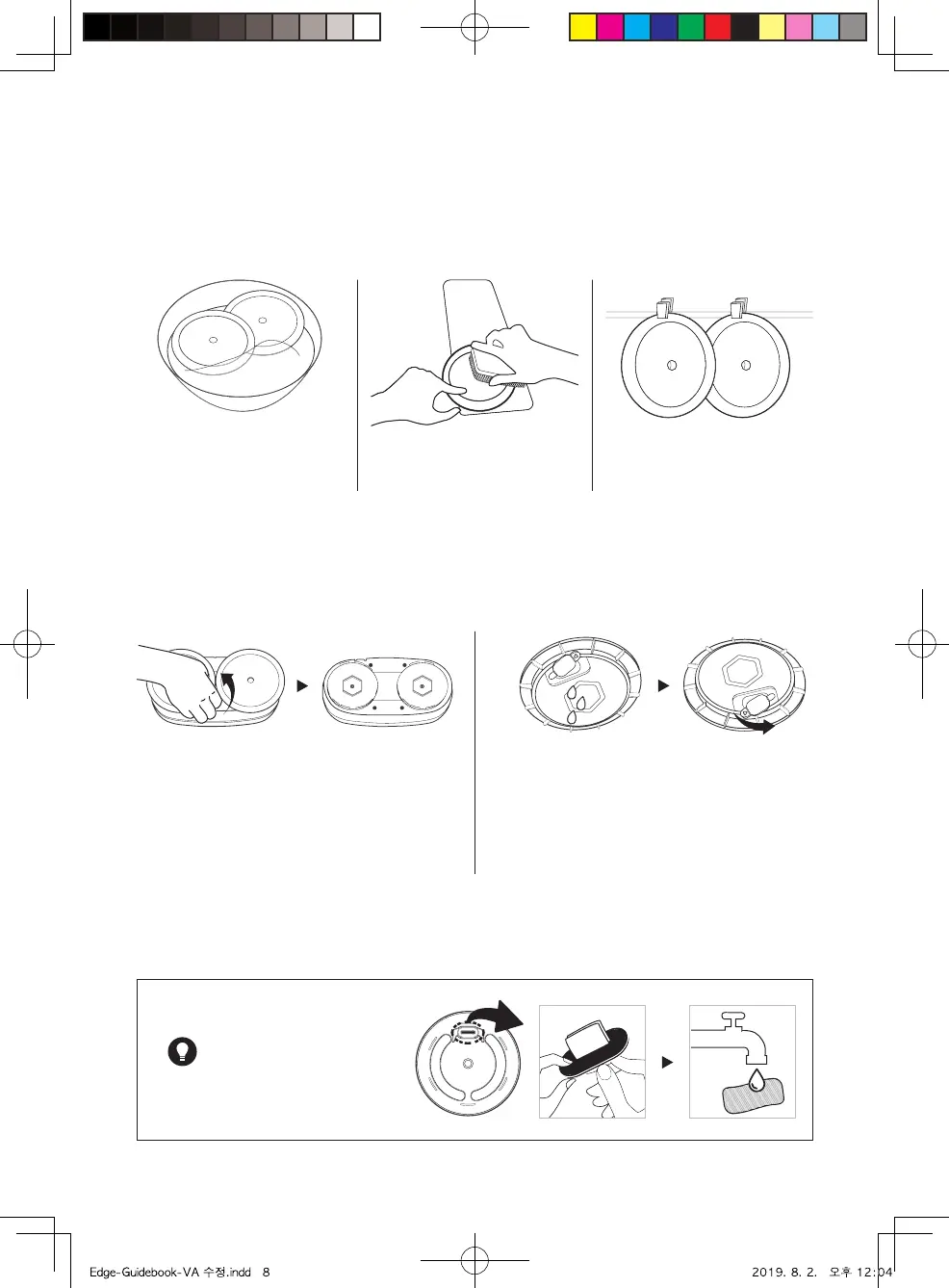 Edge-Guidebook-VA 수정.indd 8

2019. 8. 2. 오후 12:04