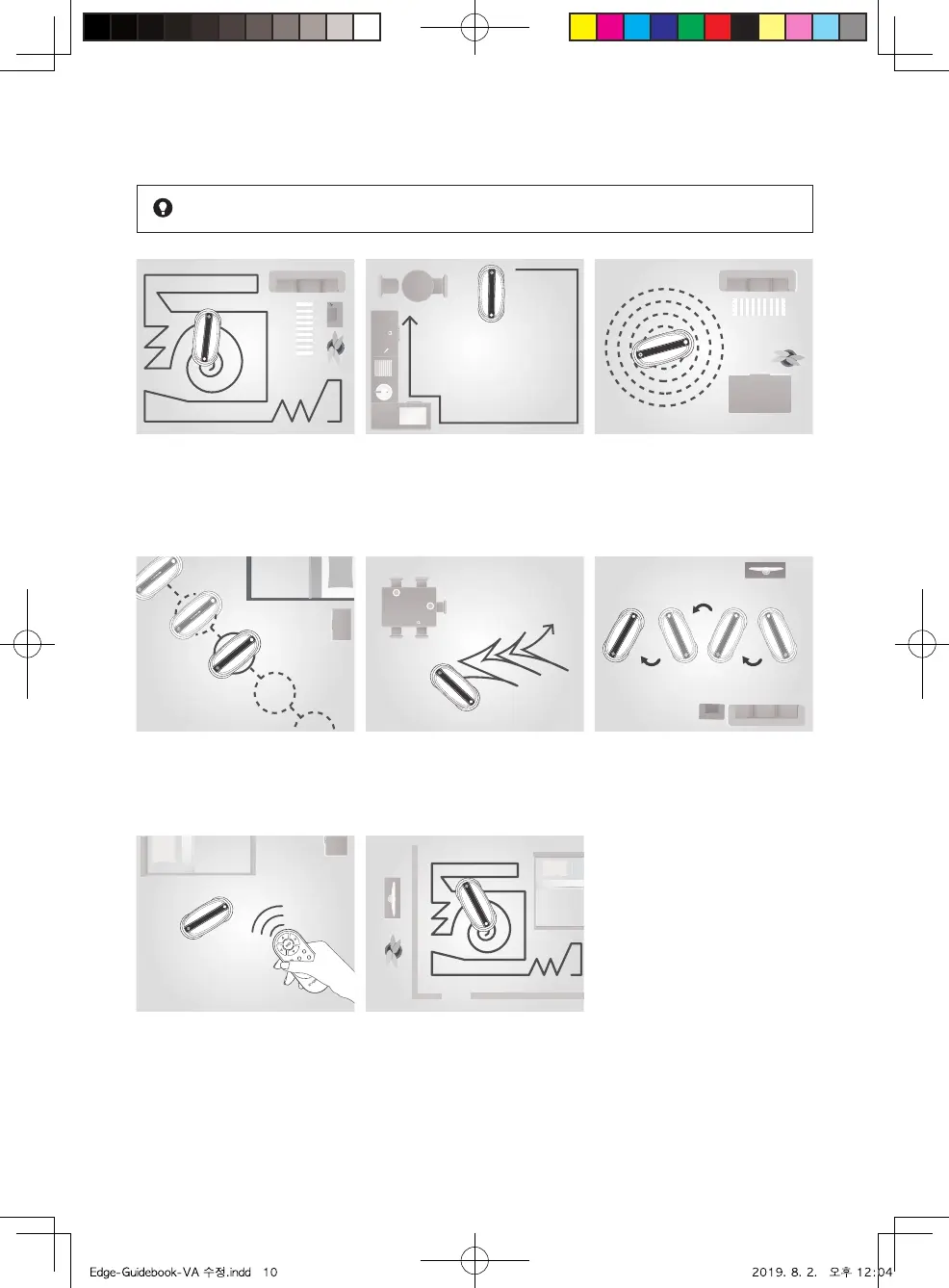 Edge-Guidebook-VA 수정.indd 10

2019. 8. 2. 오후 12:04