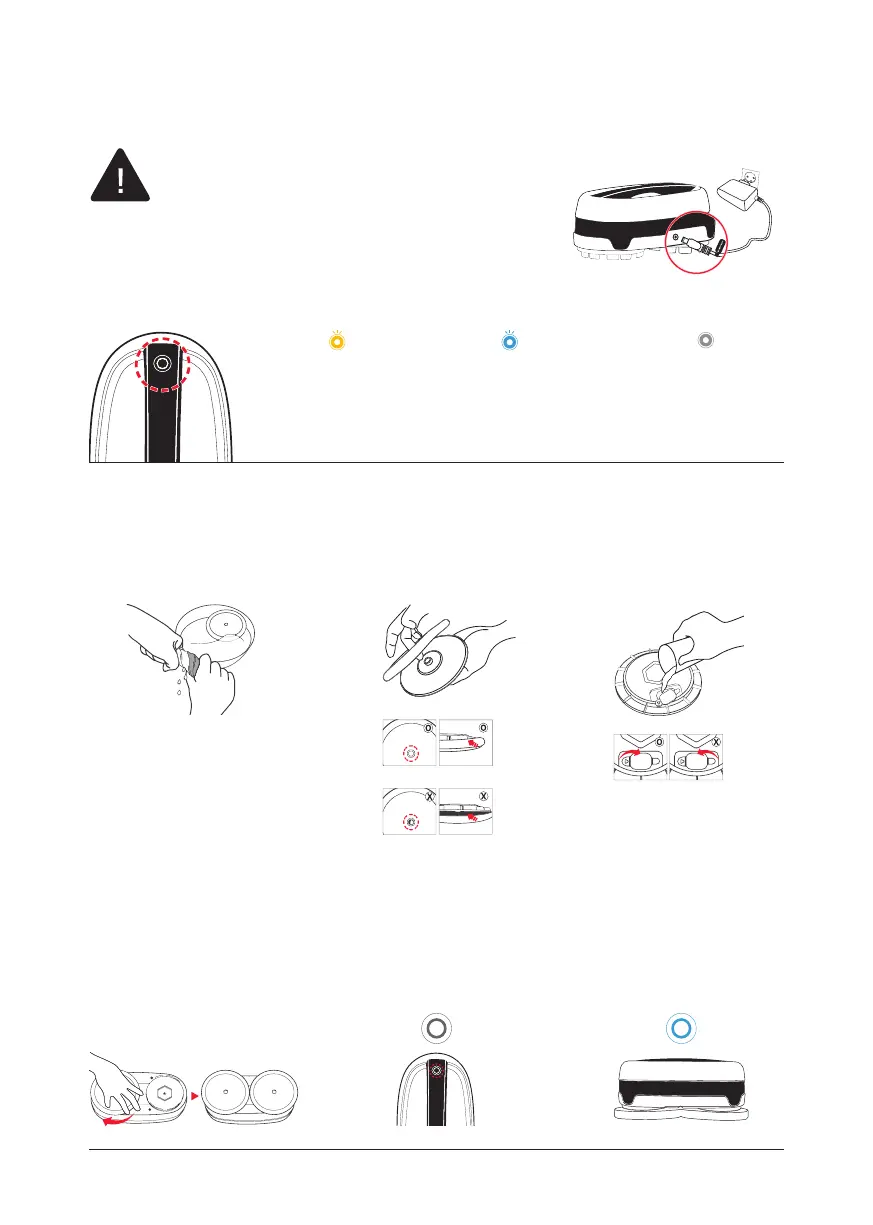 O

O

X

X

O

X