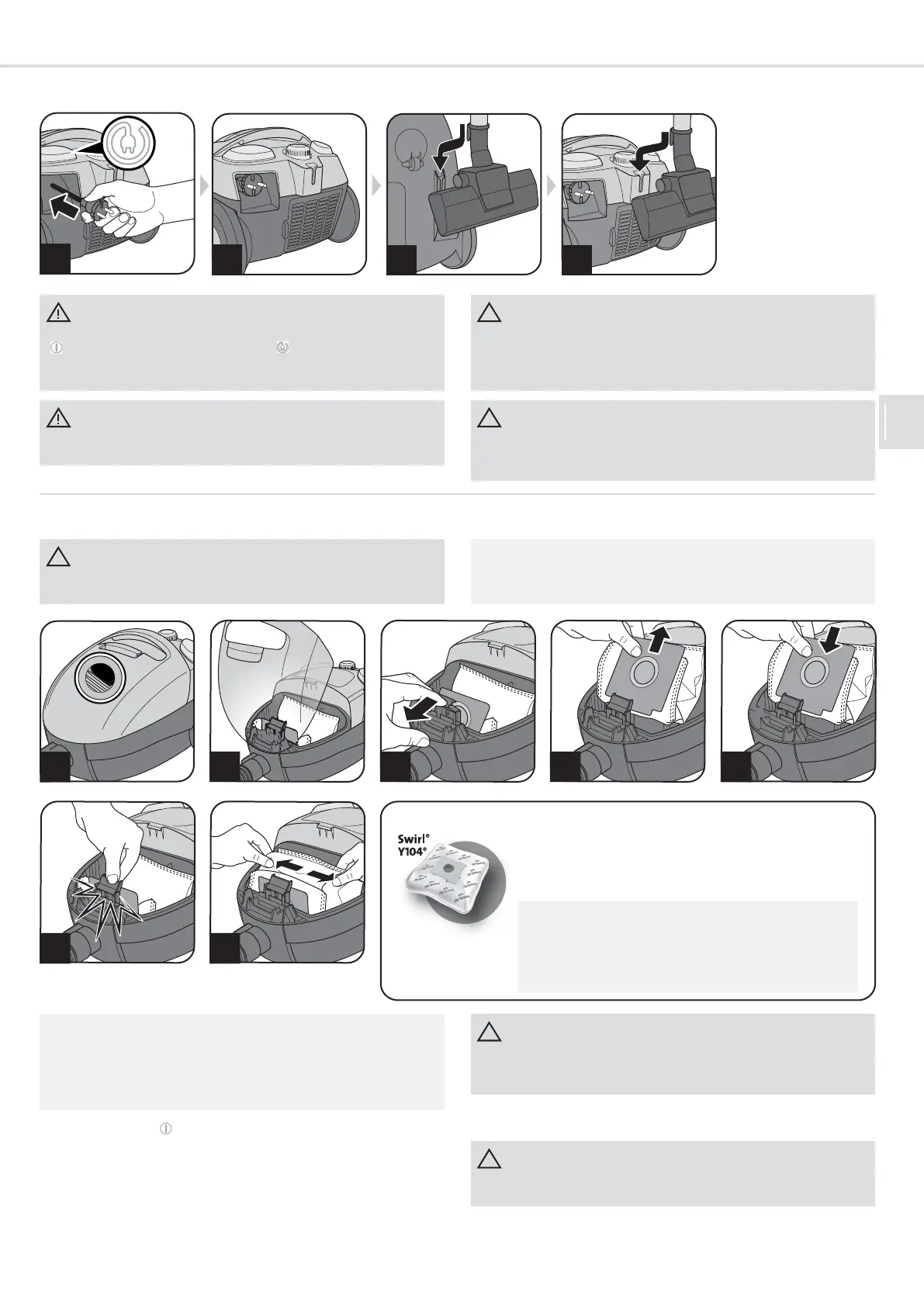 Swirl®
Y104®