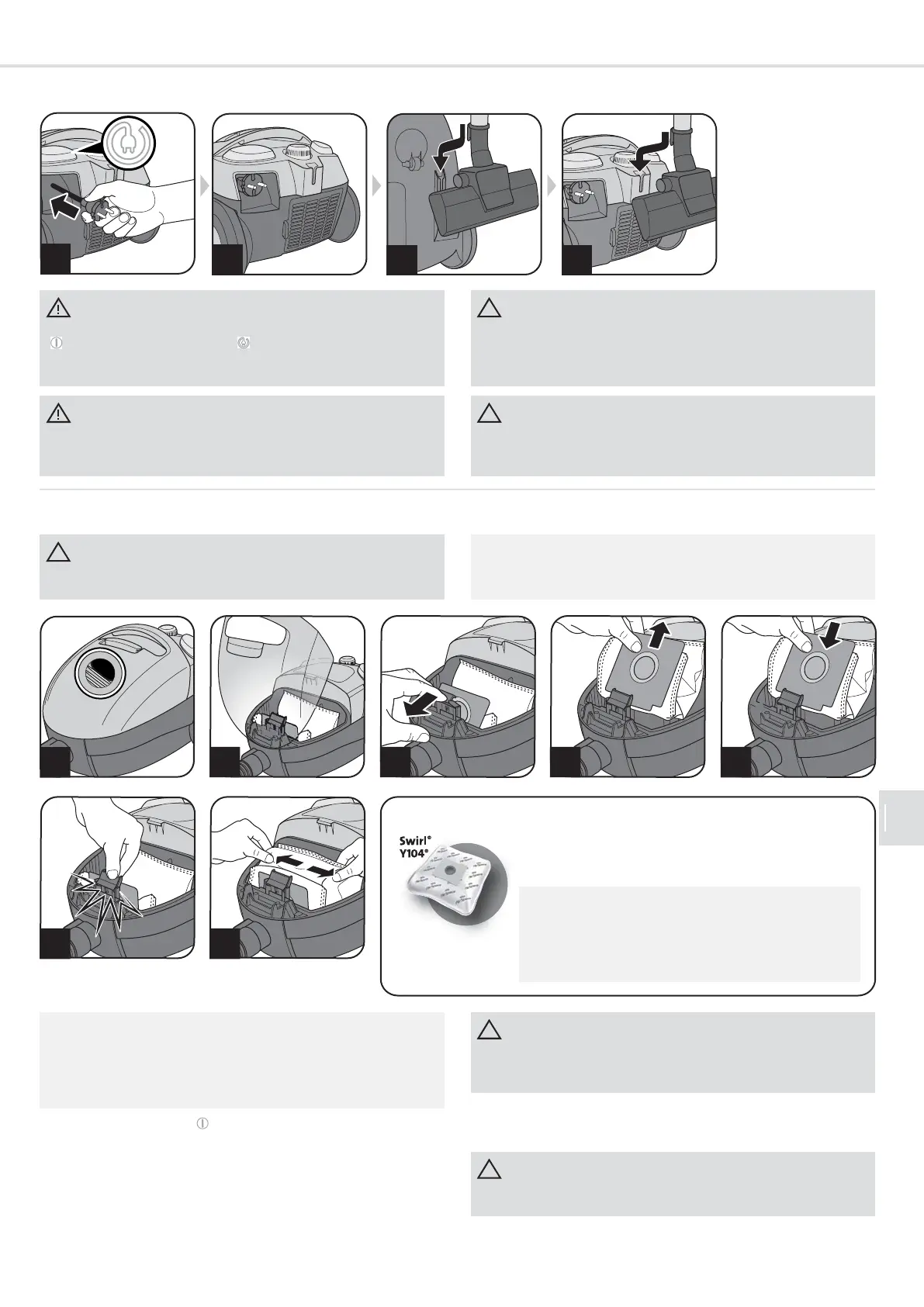 Swirl®
Y104®