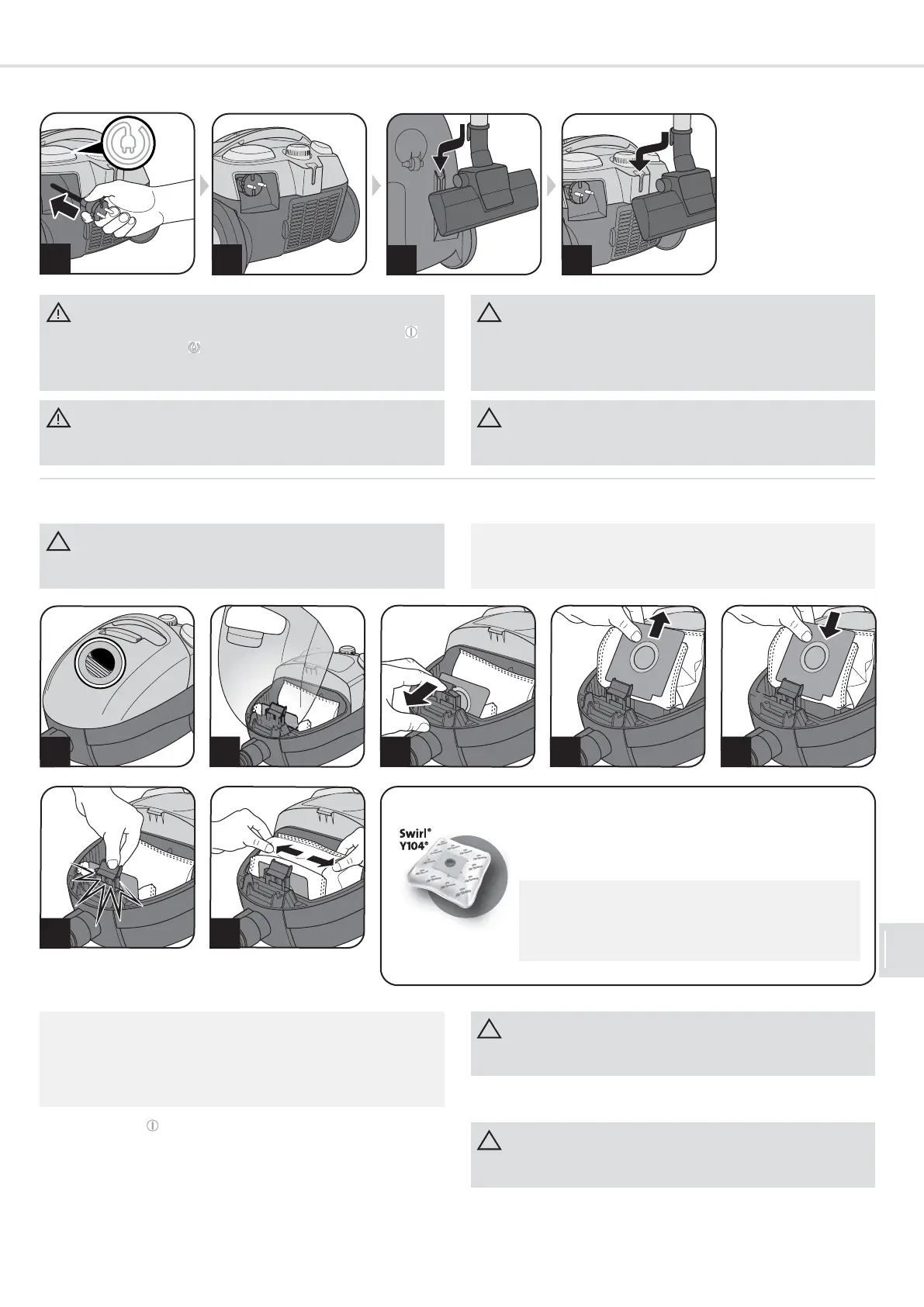 Swirl®
Y104®