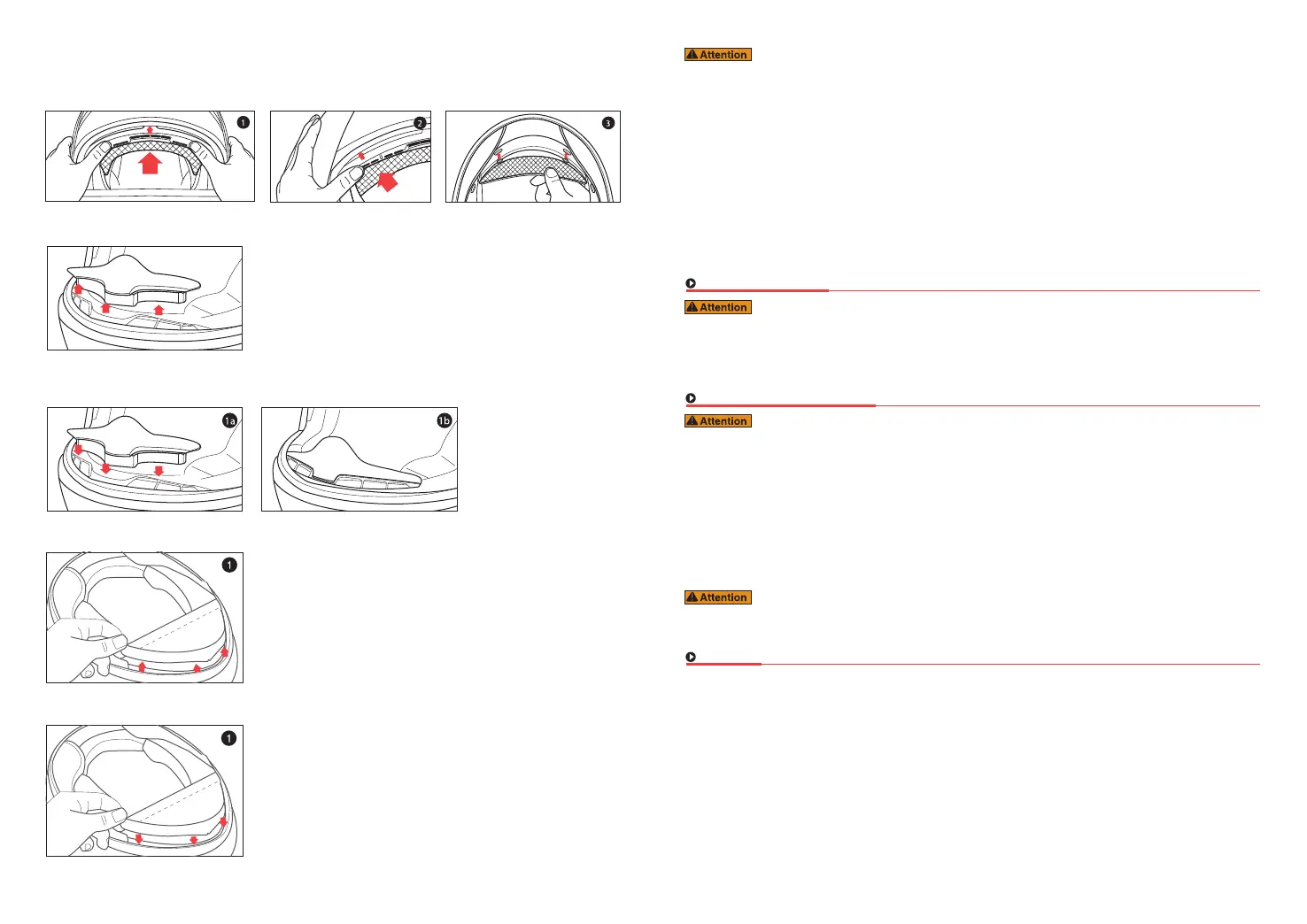 1

2

3

1a

1b

1

1

Attention

Attention

Attention

Attention