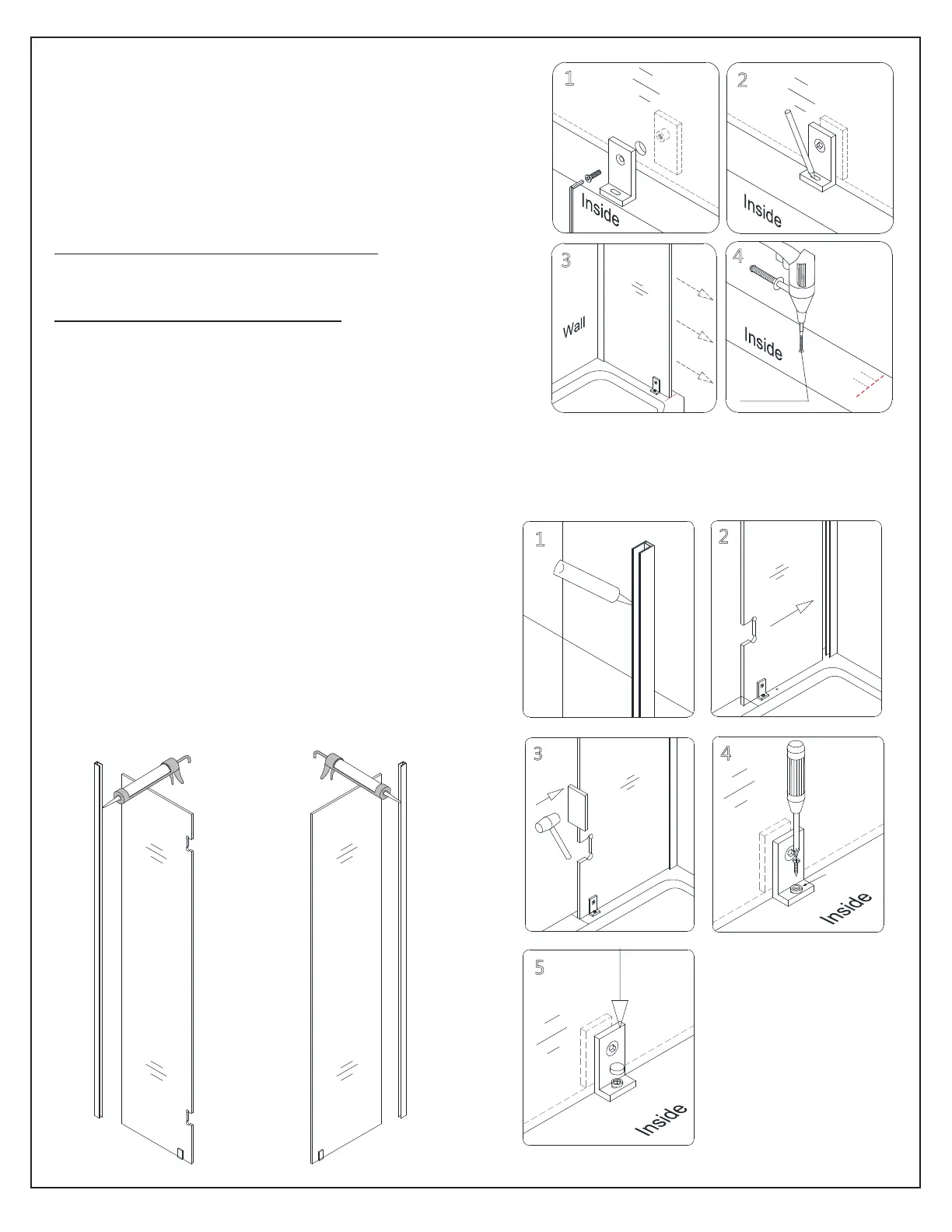 1

Inside

2

Inside

3

Wall

4

Inside

1

2

3

4

Inside

5

Inside