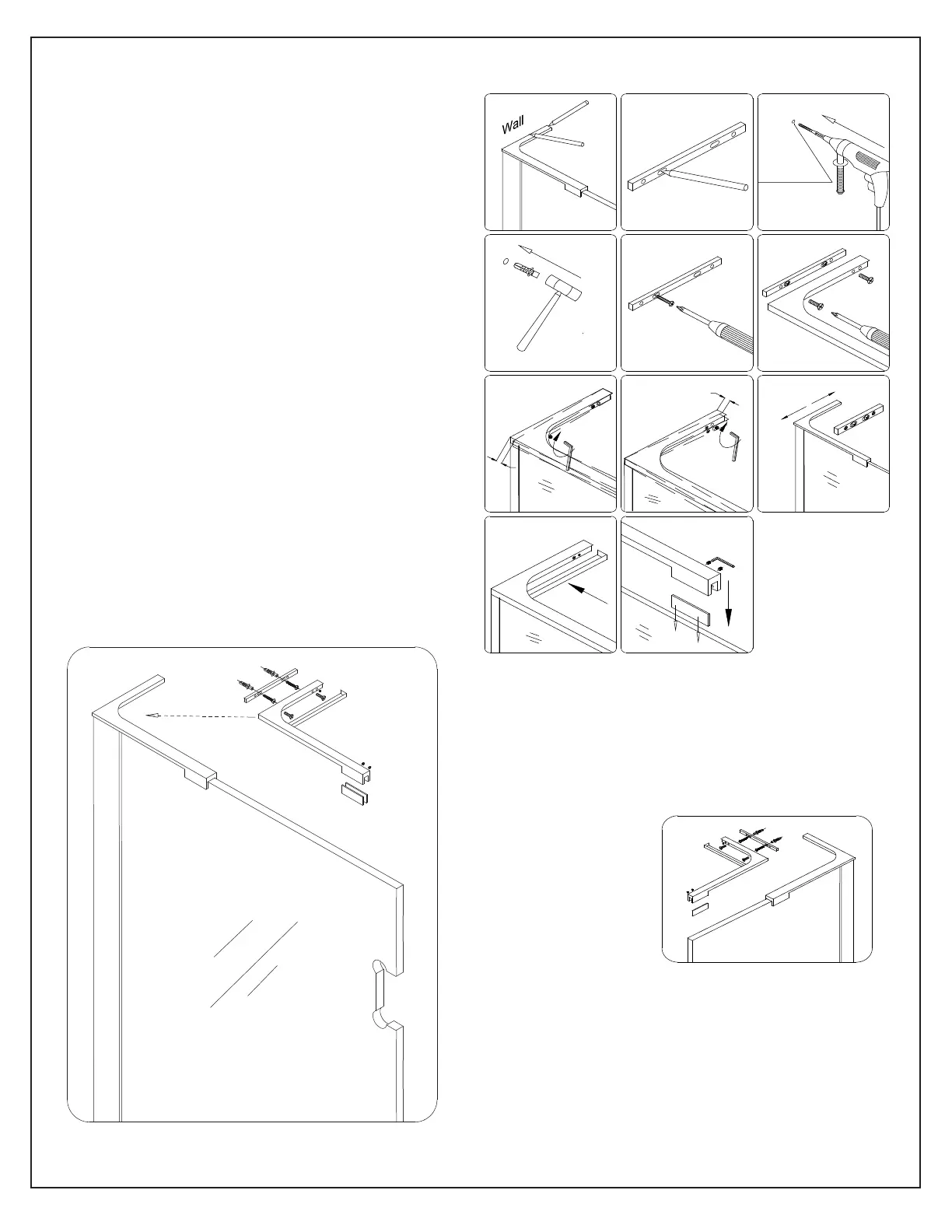 Wall