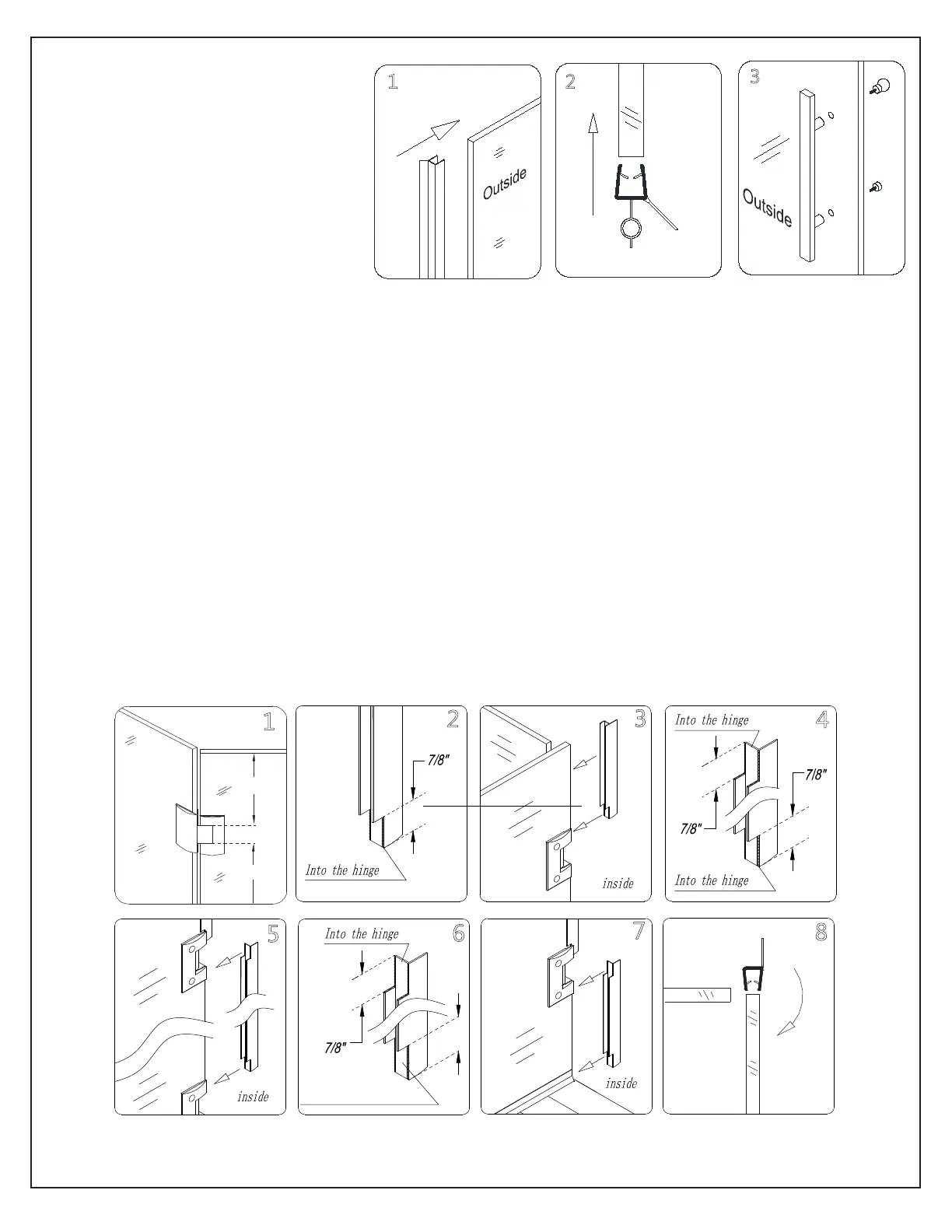 1

Outside

2

3

Outside

1

2

7/8"

Into the hinge

3

inside

4

Into the hinge

7/8"

7/8"

Into the hinge

5

inside

6

Into the hinge

7/8"

7

inside

8