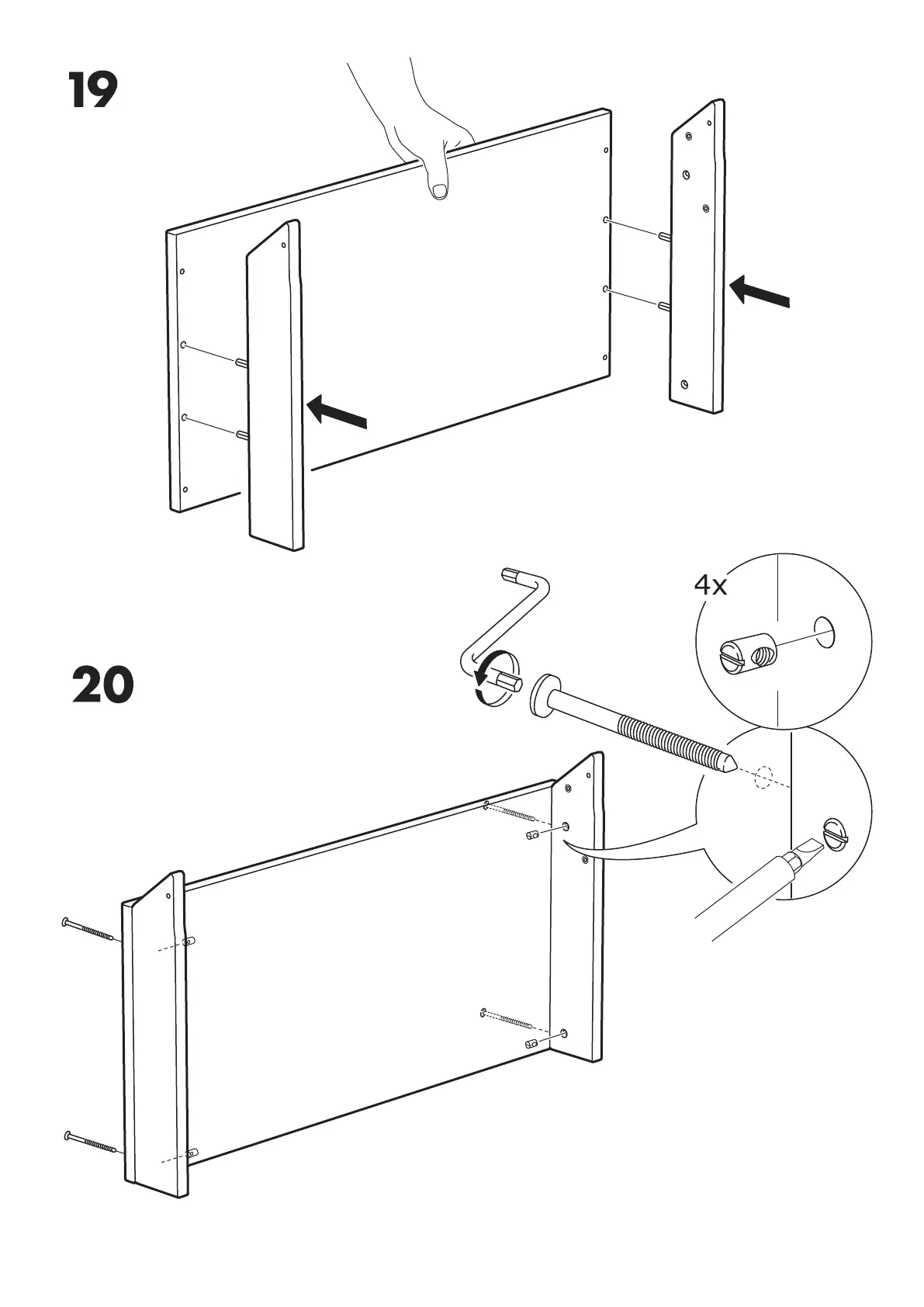 19

20

4x