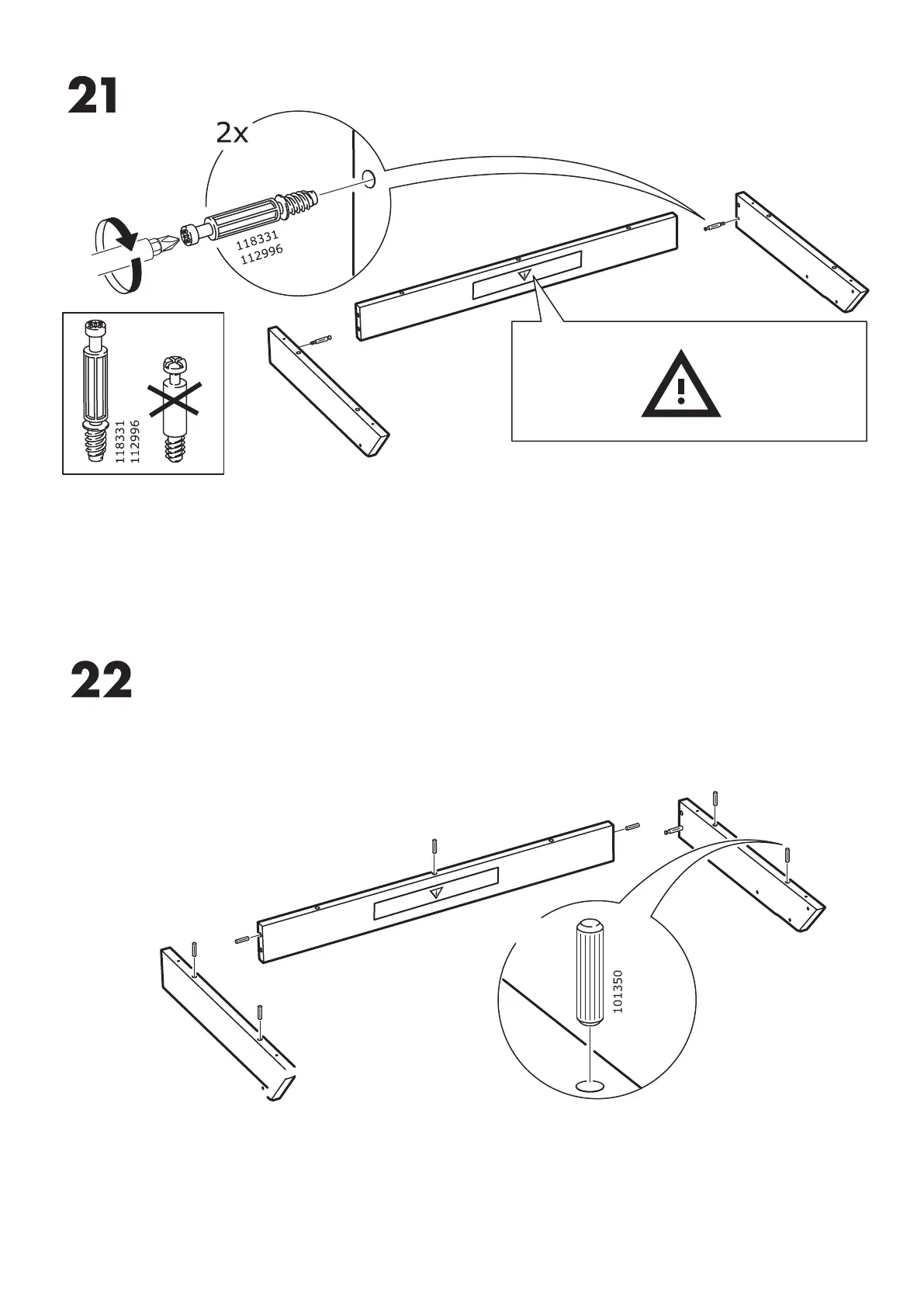 21

2x

118331
112996

118331
112996

22

101350