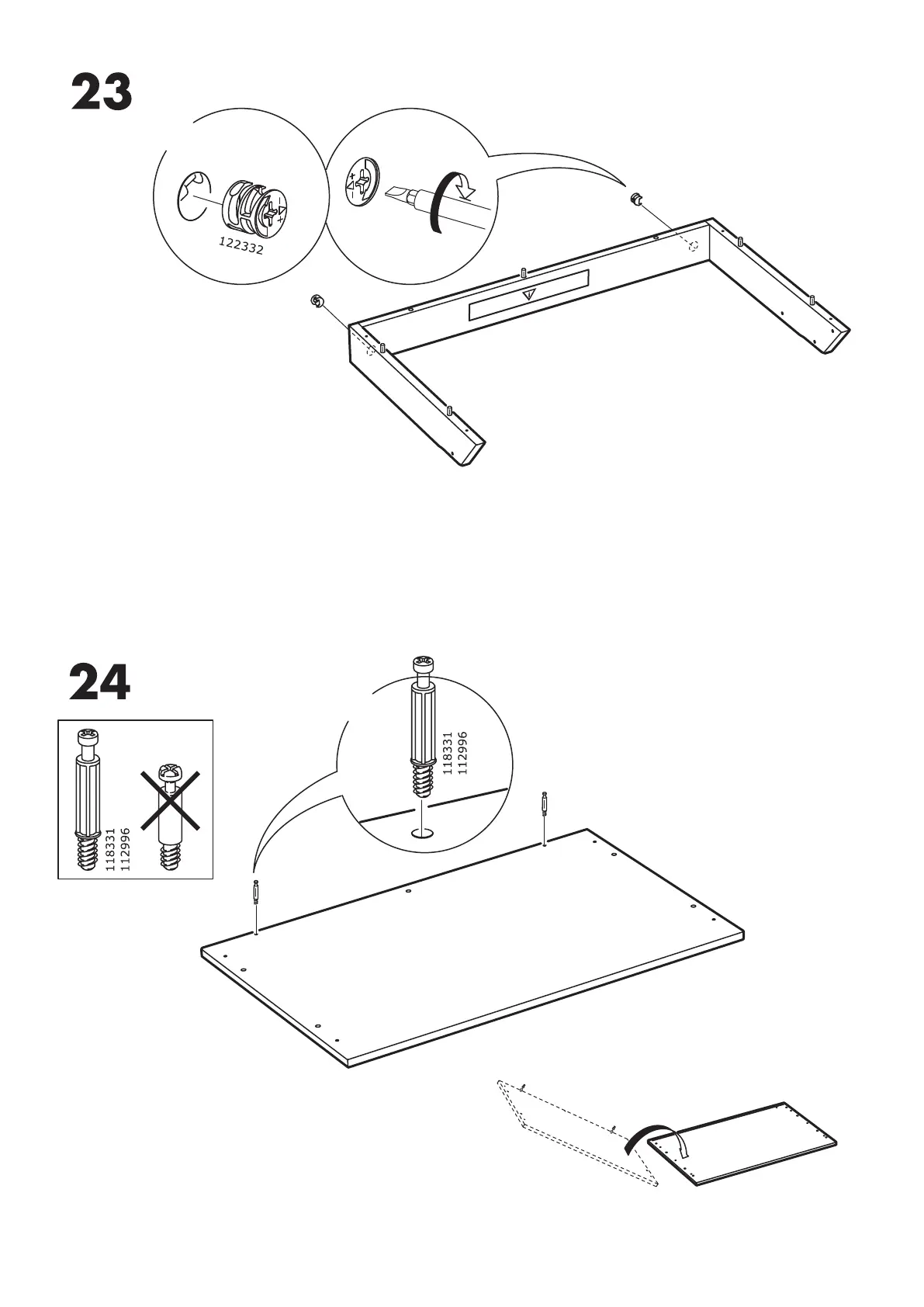 23

122332

24

118331
112996

118331
112996