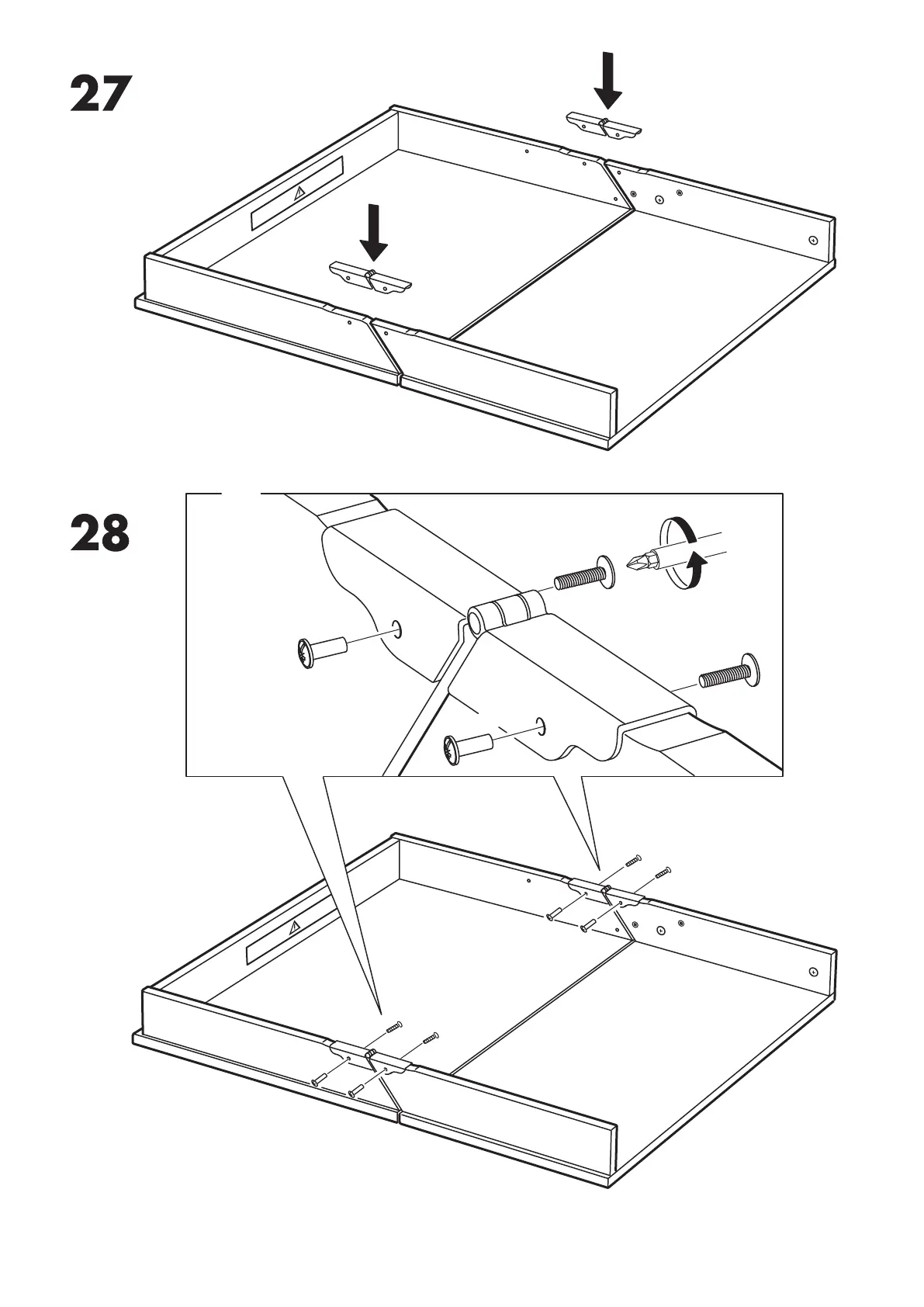 27

28