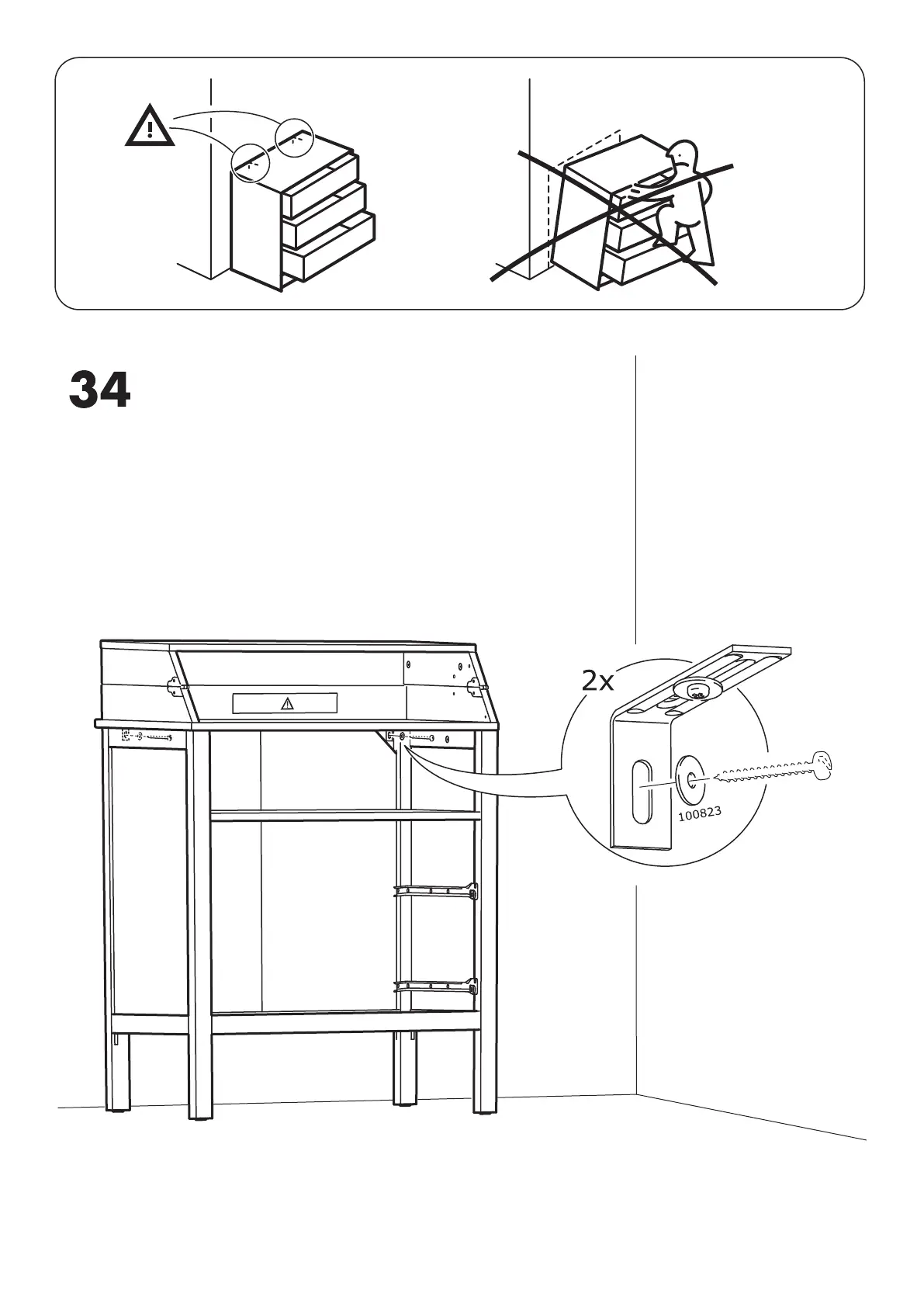 34

2x

100823