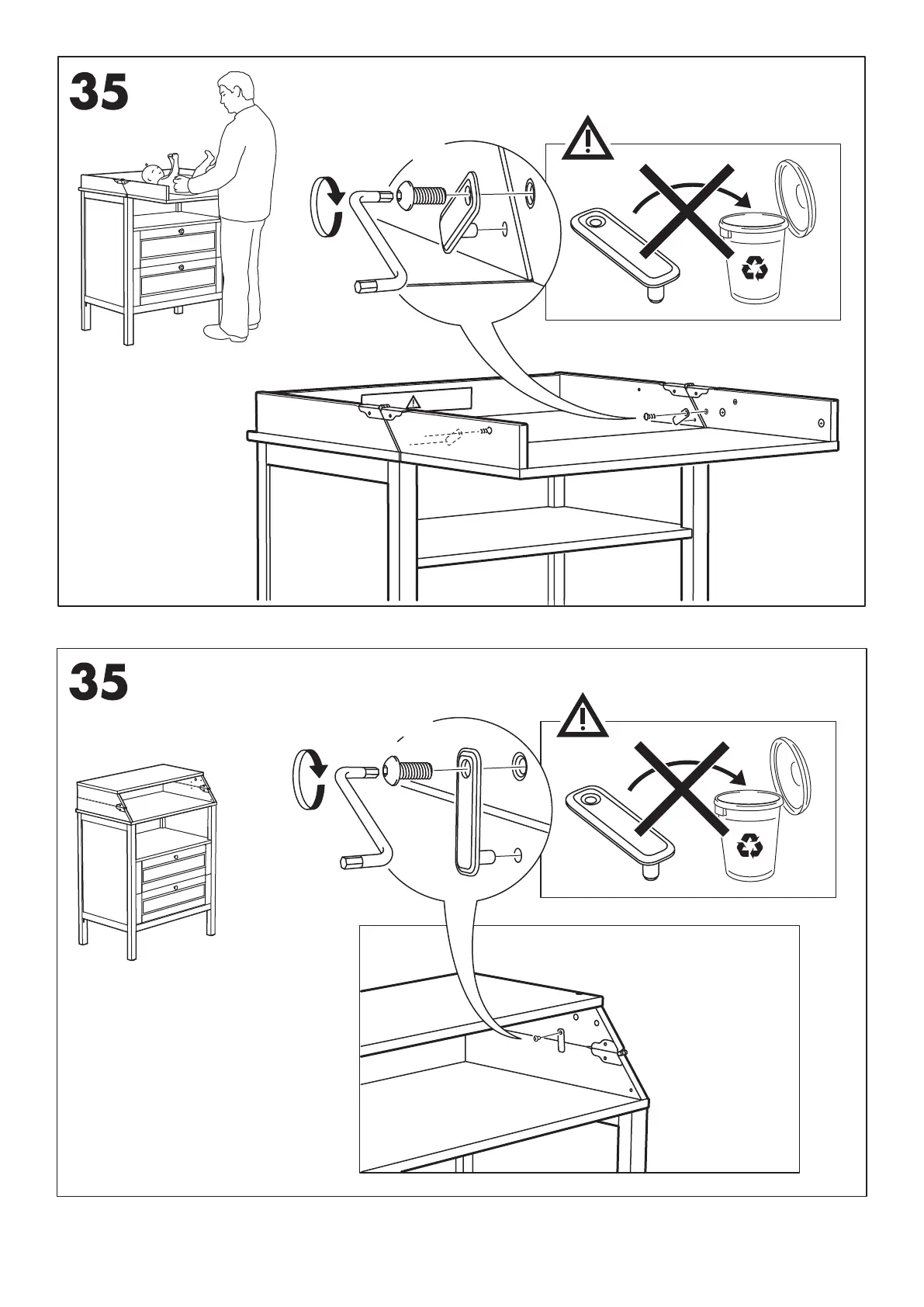 35

35