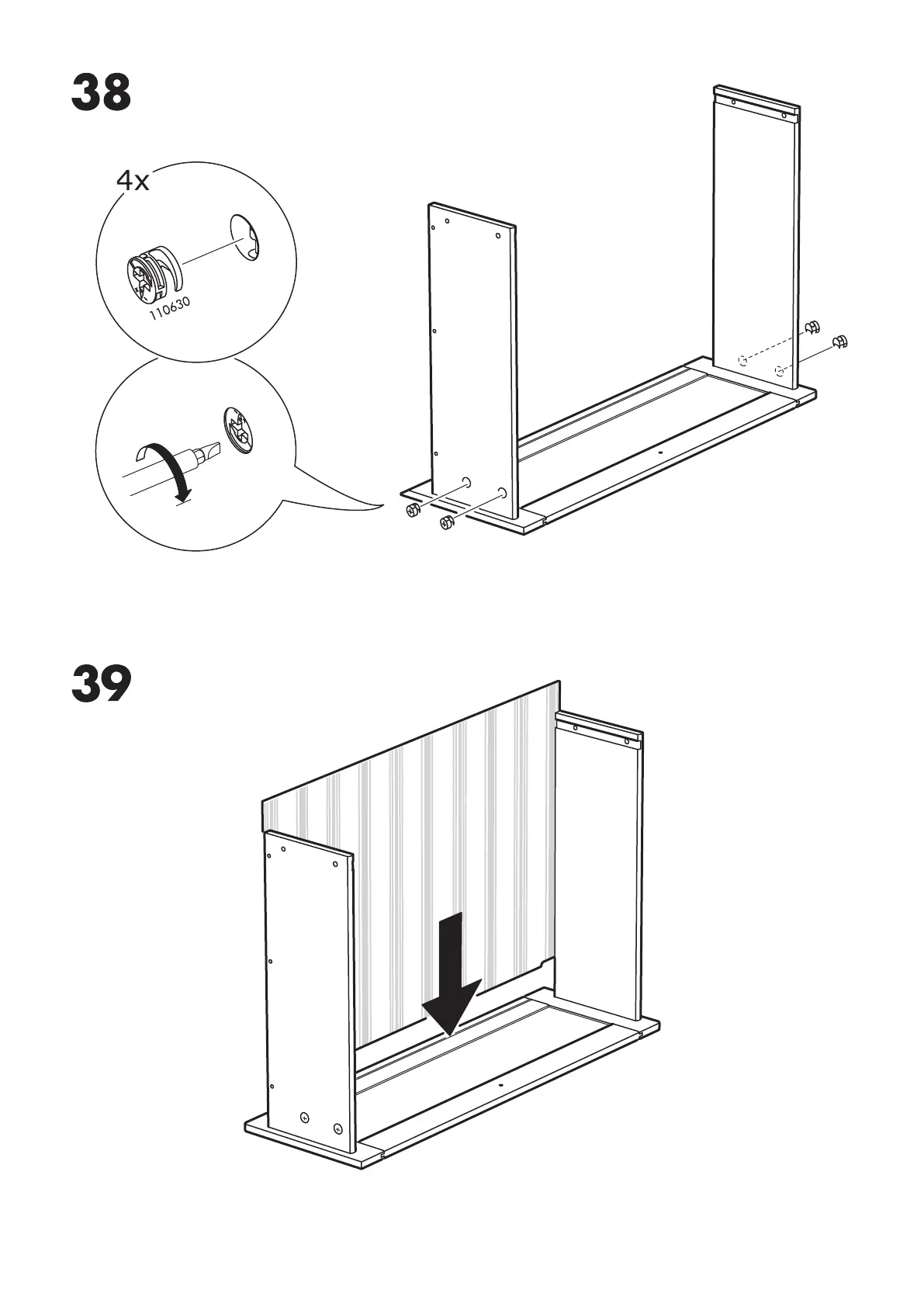 38

4x

110630

39